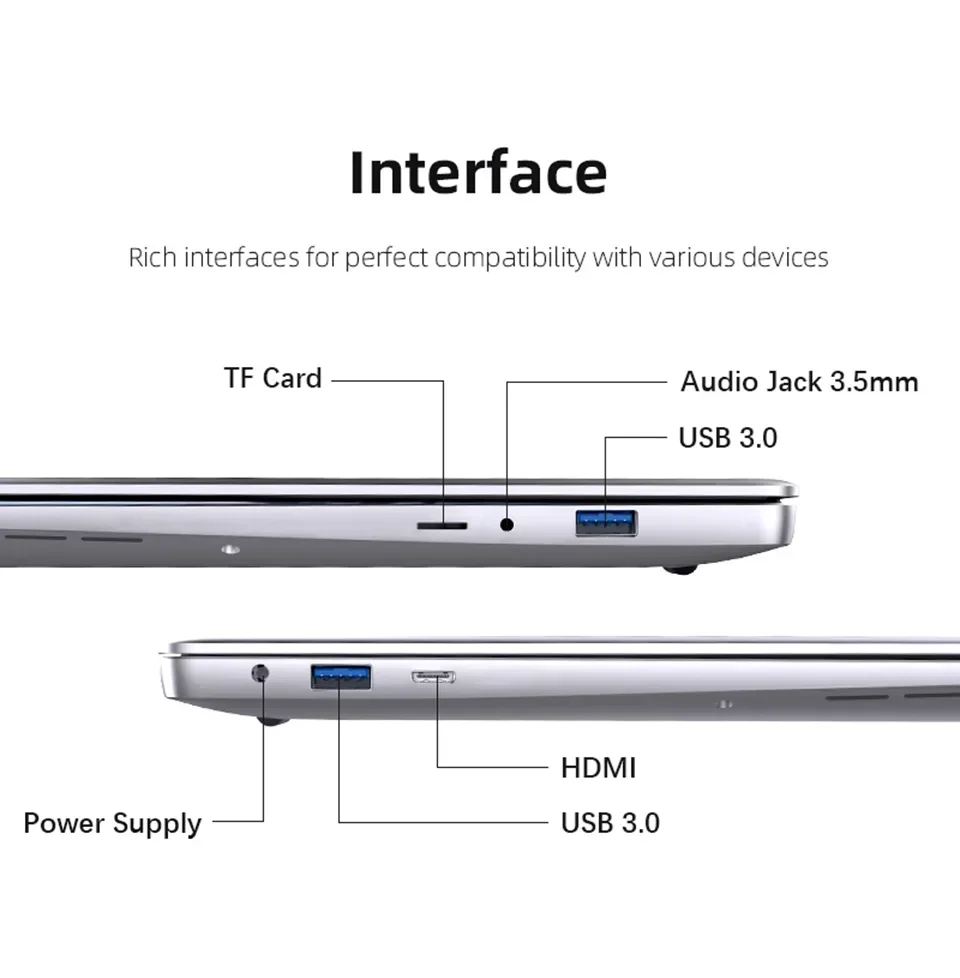 Interface

Rich interfaces for perfect compatibility with various devices

TF Card

Audio Jack 3.5mm

USB 3.0

HDMI

Power Supply

USB 3.0