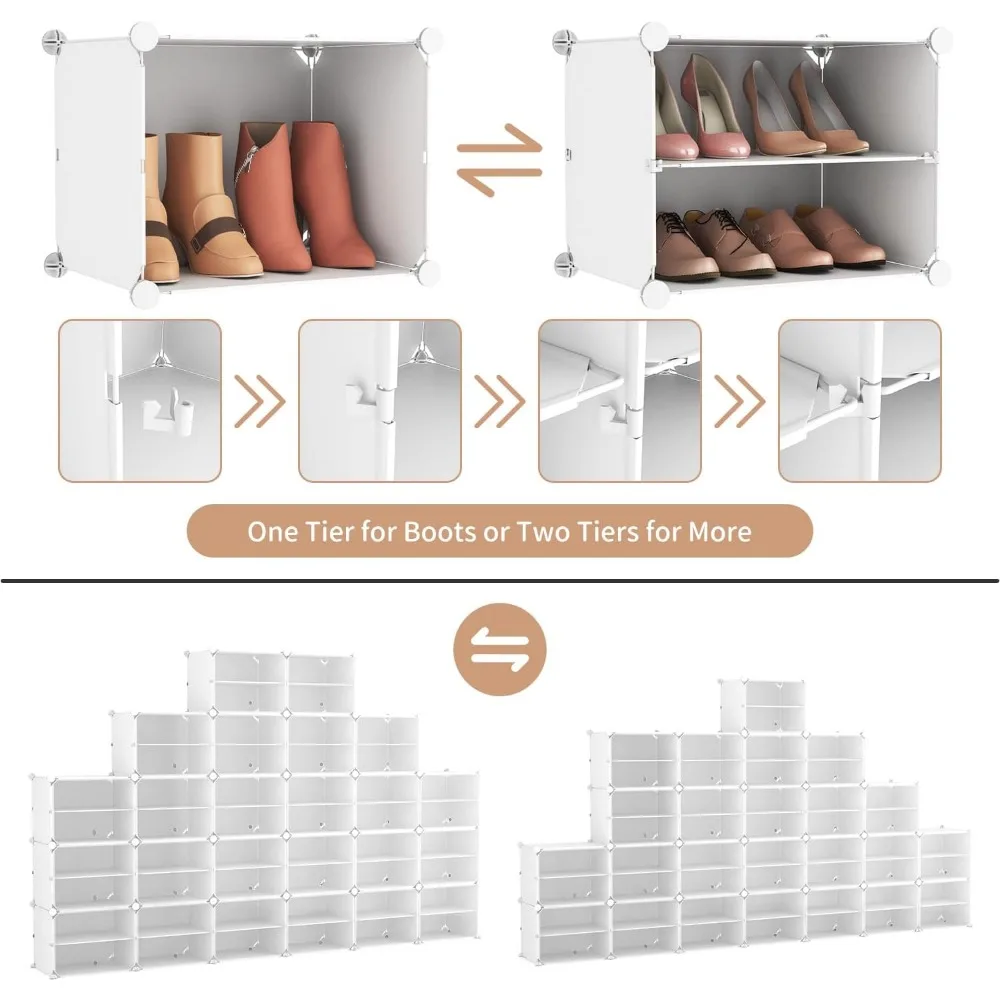 One Tier for Boots or Two Tiers for More