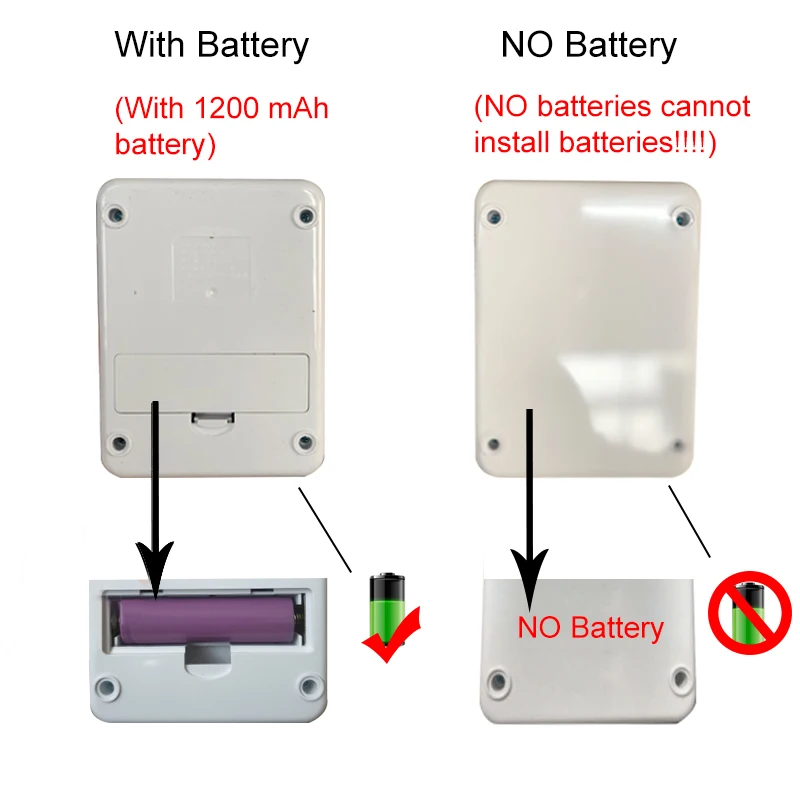 With Battery

(With 1200 mAh battery)

NO Battery

(NO batteries cannot install batteries!!!!)

NO Battery