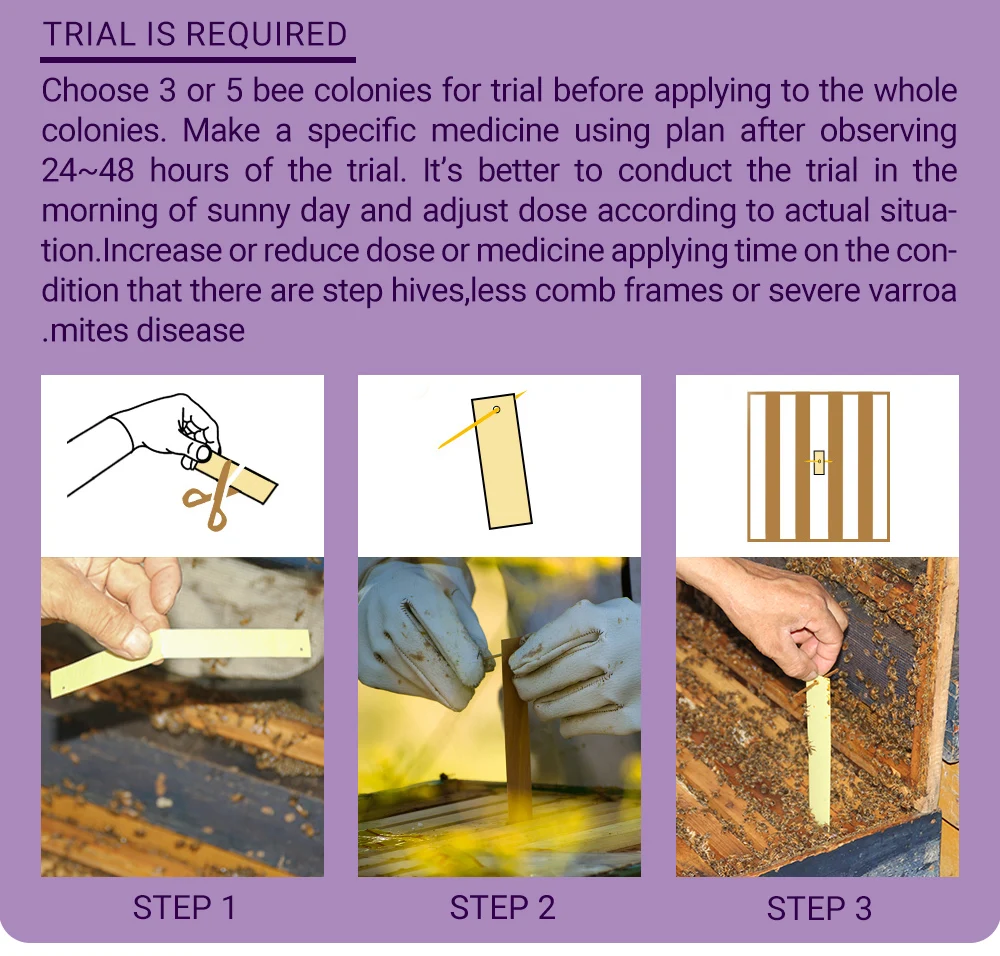 TRIAL IS REQUIRED

Choose 3 or 5 bee colonies for trial before applying to the whole colonies. Make a specific medicine using plan after observing 24~48 hours of the trial. It's better to conduct the trial in the morning of sunny day and adjust dose according to actual situation.Increase or reduce dose or medicine applying time on the condition that there are step hives,less comb frames or severe varroa .mites disease

STEP 1

STEP 2

STEP 3