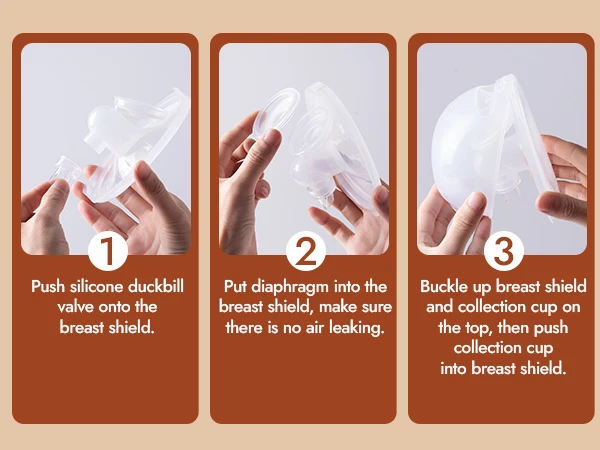 1

Push silicone duckbill valve onto the breast shield.

2

Put diaphragm into the breast shield, make sure there is no air leaking.

3

Buckle up breast shield and collection cup on the top, then push collection cup into breast shield.