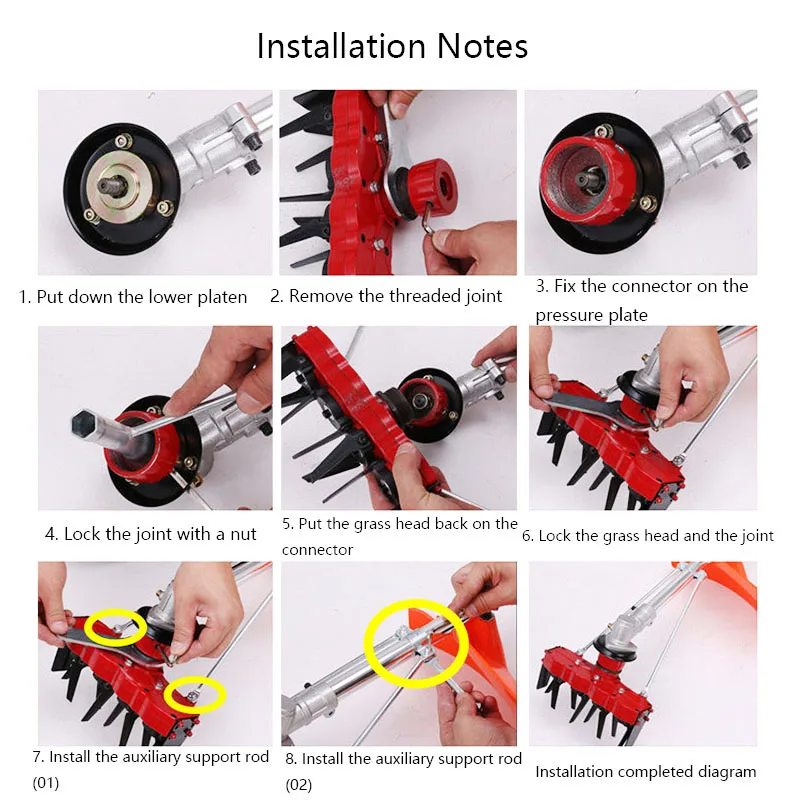 Installation Notes

1. Put down the lower platen

2. Remove the threaded joint

3. Fix the connector on the pressure plate

4. Lock the joint with a nut

5. Put the grass head back on the connector

6. Lock the grass head and the joint

7. Install the auxiliary support rod (01)

8. Install the auxiliary support rod (02)

Installation completed diagram