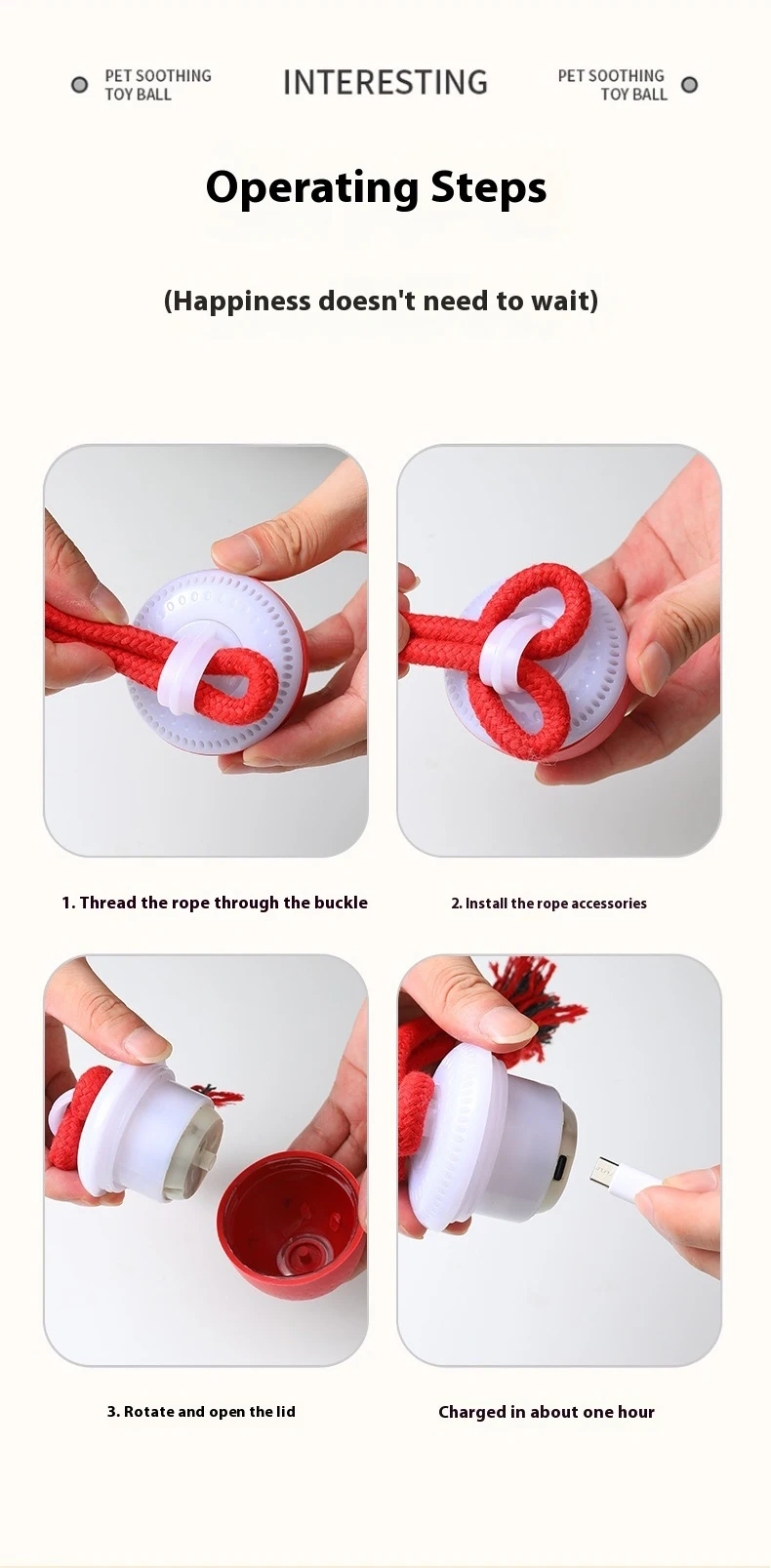 PET SOOTHING TOY BALL

INTERESTING

PET SOOTHING TOY BALL

Operating Steps

(Happiness doesn't need to wait)

1. Thread the rope through the buckle

2. Install the rope accessories

3. Rotate and open the lid

Charged in about one hour