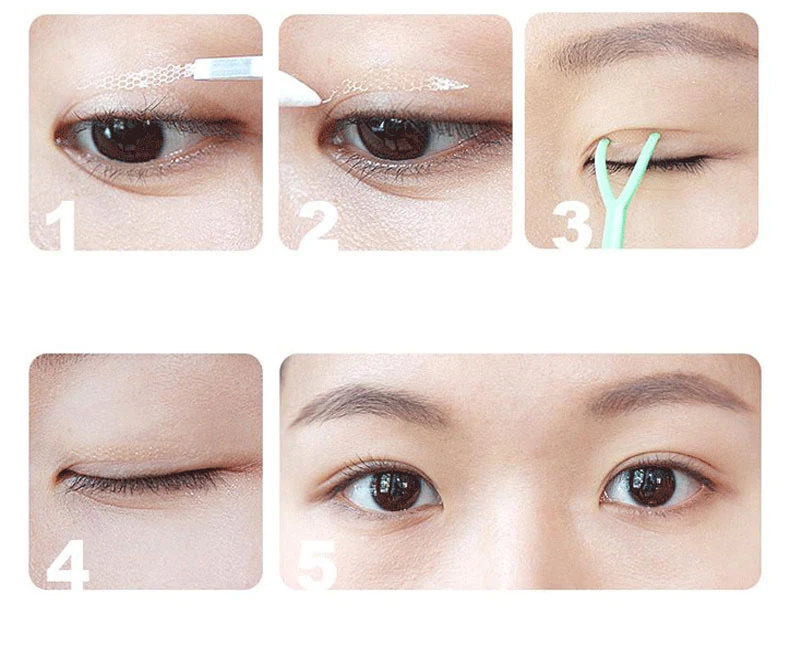 1
2
3
4
5