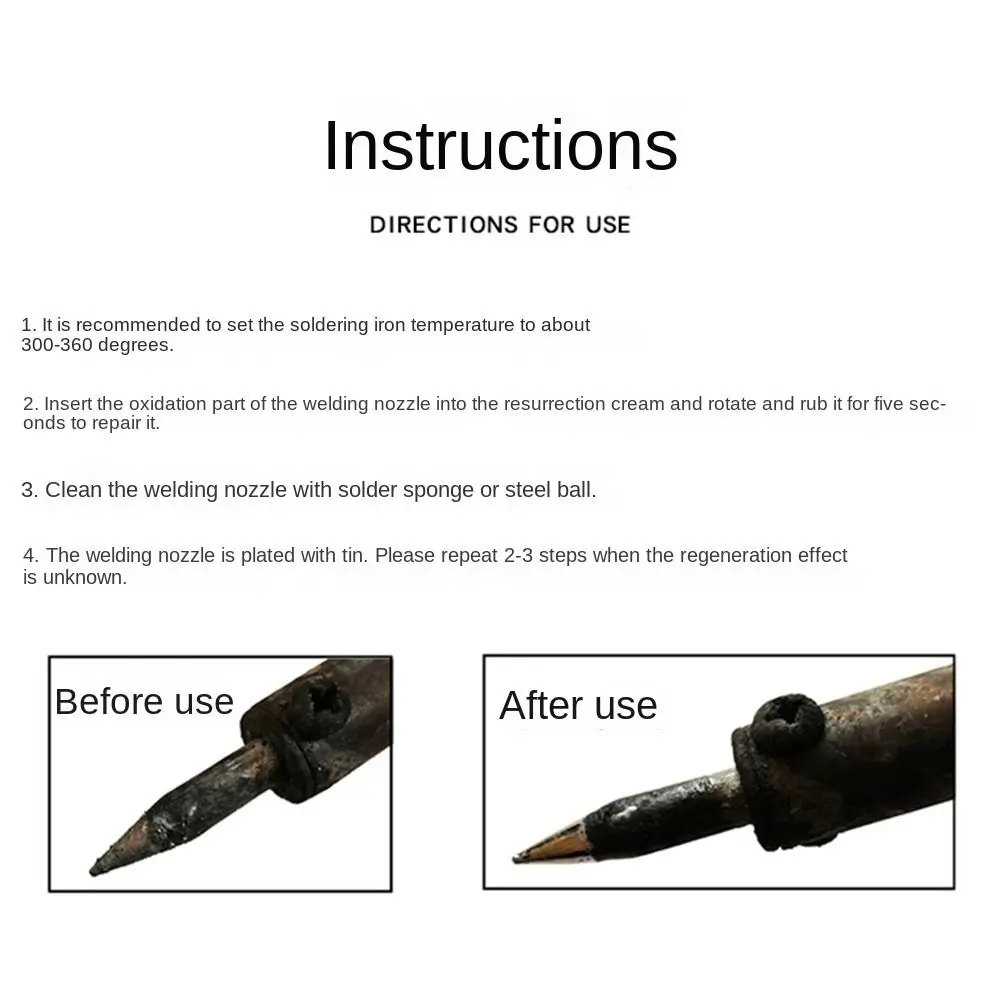 Instructions

DIRECTIONS FOR USE

1. It is recommended to set the soldering iron temperature to about 300-360 degrees.

2. Insert the oxidation part of the welding nozzle into the resurrection cream and rotate and rub it for five seconds to repair it.

3. Clean the welding nozzle with solder sponge or steel ball.

4. The welding nozzle is plated with tin. Please repeat 2-3 steps when the regeneration effect is unknown.

Before use

After use