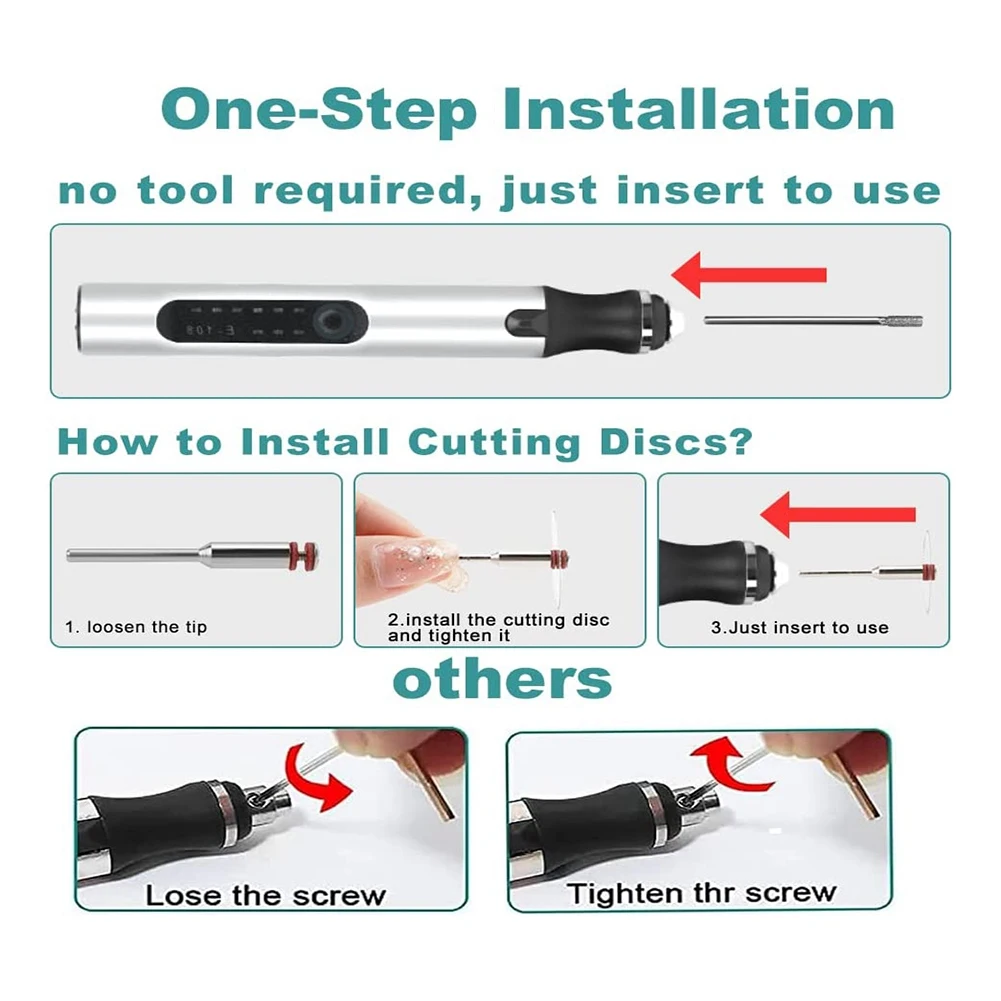 One-Step Installation

no tool required, just insert to use

How to Install Cutting Discs?

1. loosen the tip

2.install the cutting disc and tighten it

3.Just insert to use

others

Lose the screw

Tighten thr screw