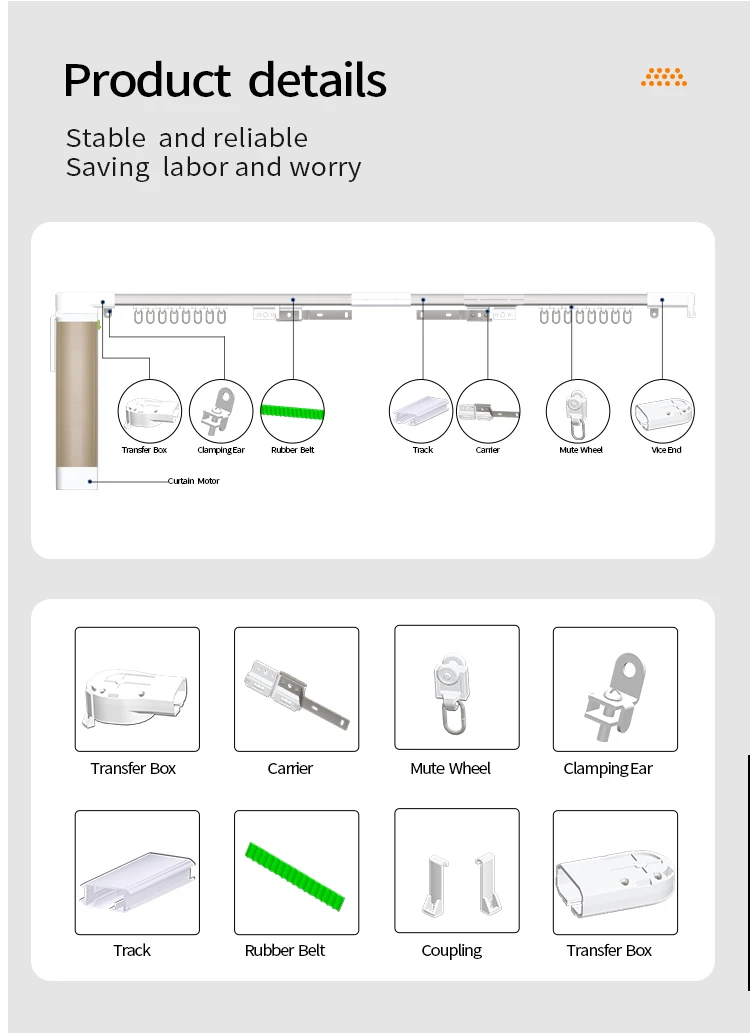 Product details

Stable and reliable
Saving labor and worry

Transfer Box
Clamping Ear
Rubber Belt
Track
Carrier
Mute Wheel
Vice End
Curtain Motor

Transfer Box
Carrier
Mute Wheel
Clamping Ear

Track
Rubber Belt
Coupling
Transfer Box