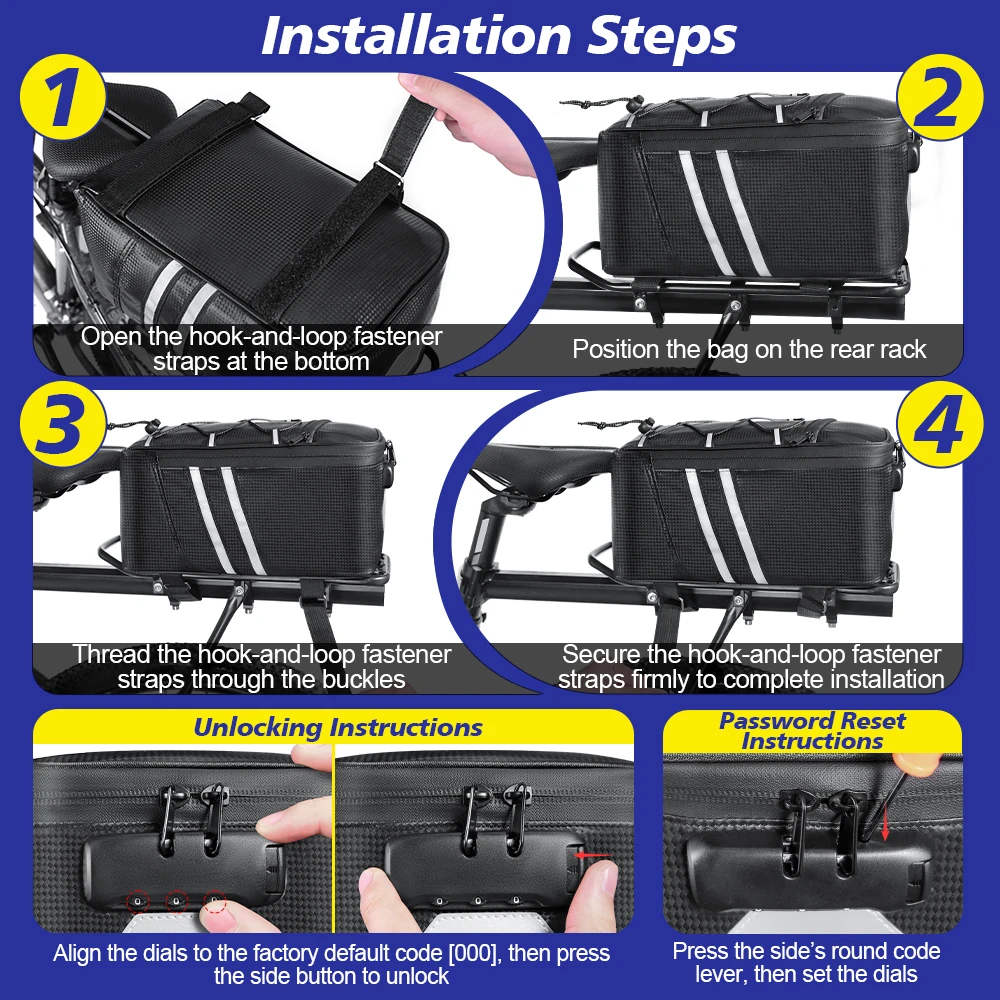 Installation Steps

1

Open the hook-and-loop fastener straps at the bottom

2

Position the bag on the rear rack

3

Thread the hook-and-loop fastener straps through the buckles

4

Secure the hook-and-loop fastener straps firmly to complete installation

Unlocking Instructions

Align the dials to the factory default code [000], then press the side button to unlock

Password Reset Instructions

Press the side's round code lever, then set the dials