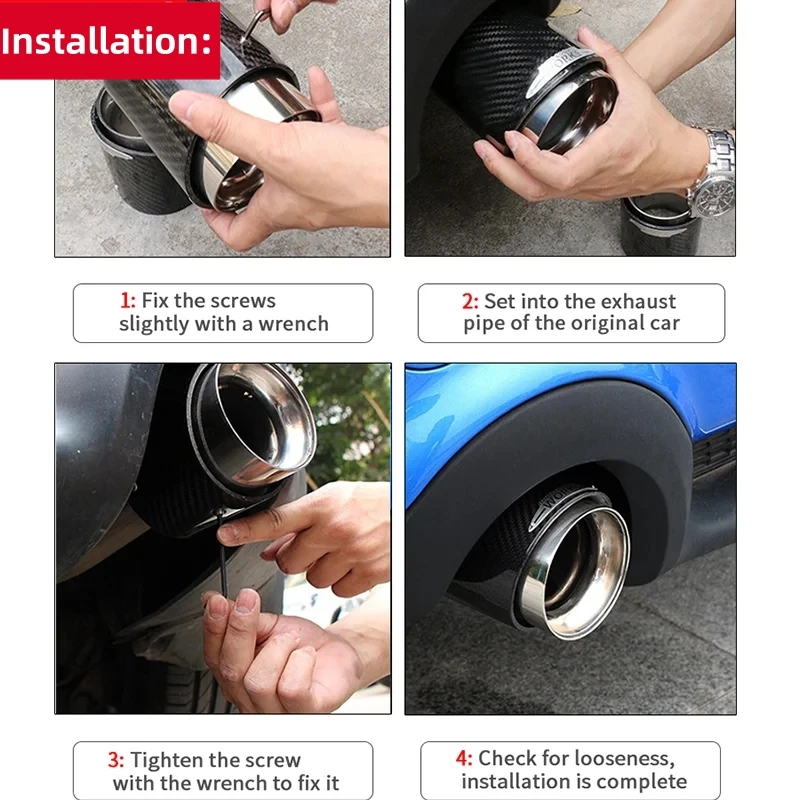 Installation:

1: Fix the screws slightly with a wrench

2: Set into the exhaust pipe of the original car

3: Tighten the screw with the wrench to fix it

4: Check for looseness, installation is complete