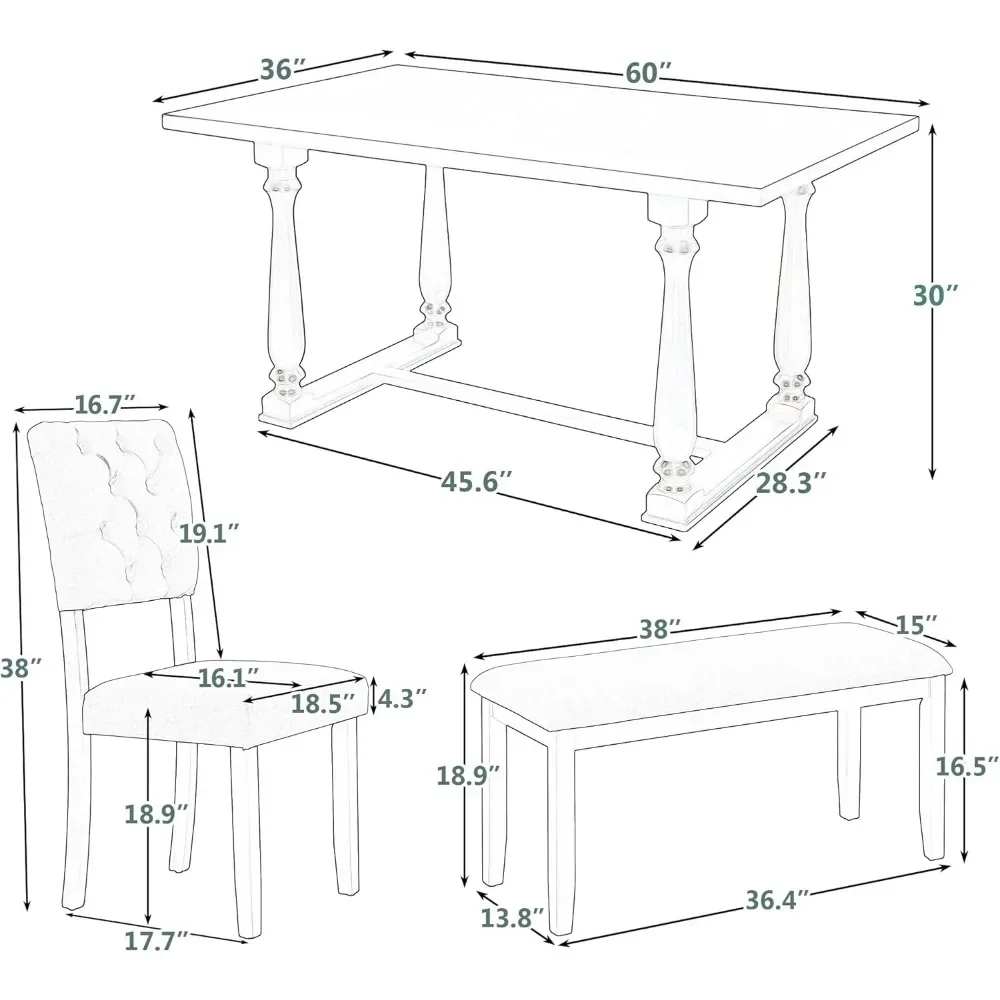 36″
60″
30″
45.6″
28.3″
16.7″
19.1″
38″
16.1″
18.5″
4.3″
18.9″
17.7″
38″
15″
18.9″
16.5″
13.8″
36.4″