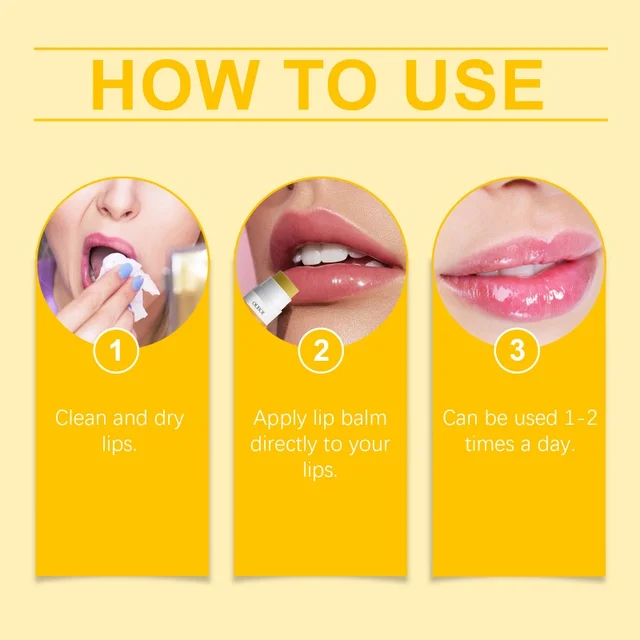 HOW TO USE

1

Clean and dry lips.

2

Apply lip balm directly to your lips.

3

Can be used 1-2 times a day.