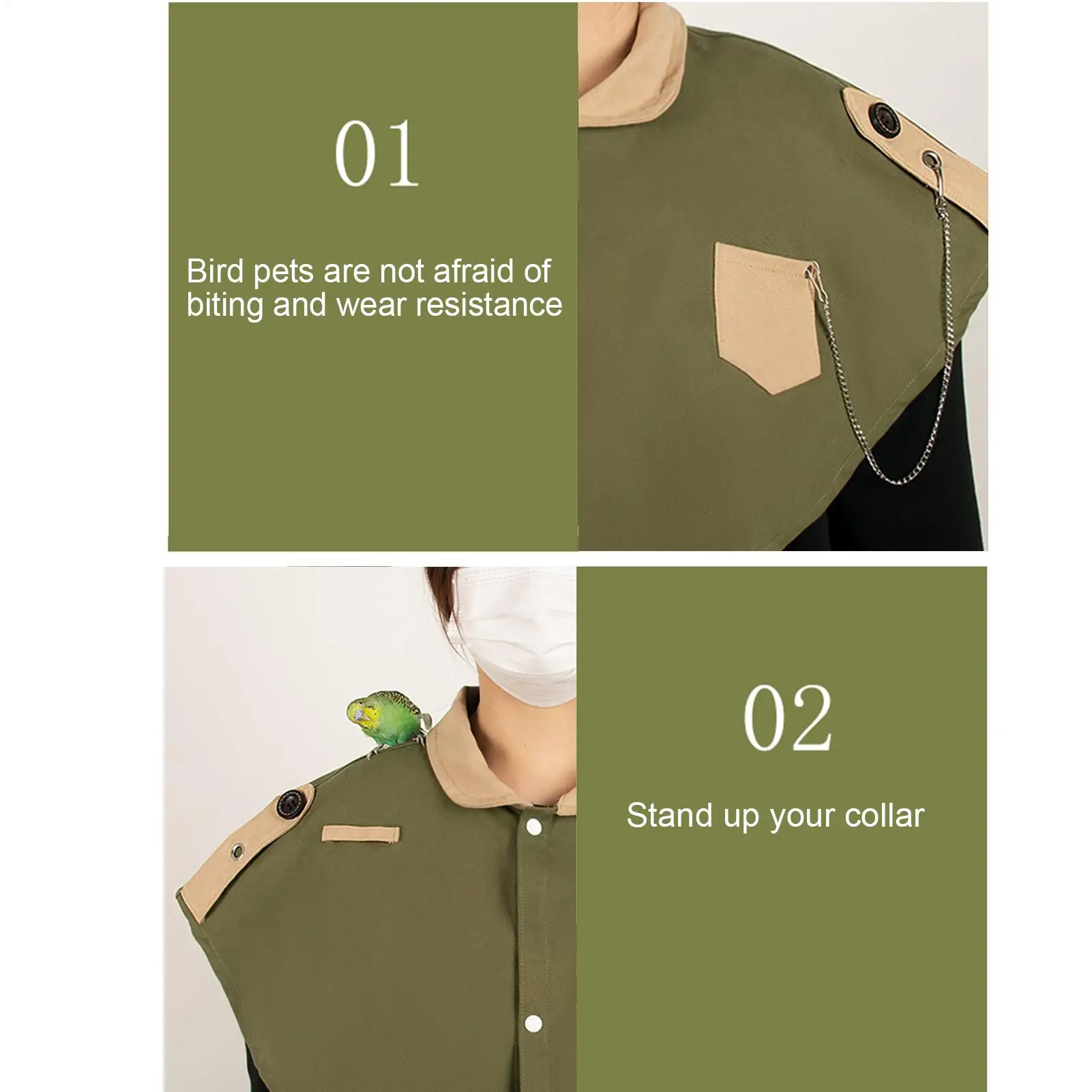 01

Bird pets are not afraid of biting and wear resistance

02

Stand up your collar