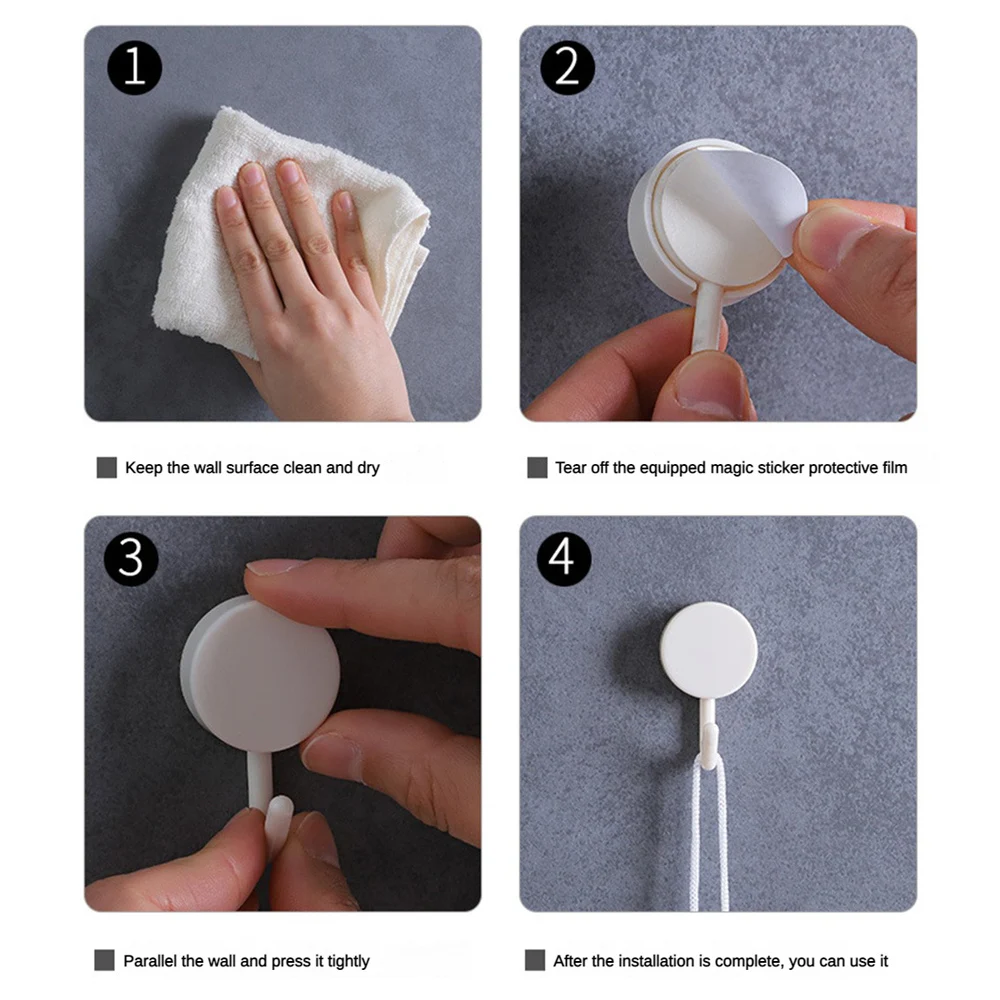 1

Keep the wall surface clean and dry

2

Tear off the equipped magic sticker protective film

3

Parallel the wall and press it tightly

4

After the installation is complete, you can use it