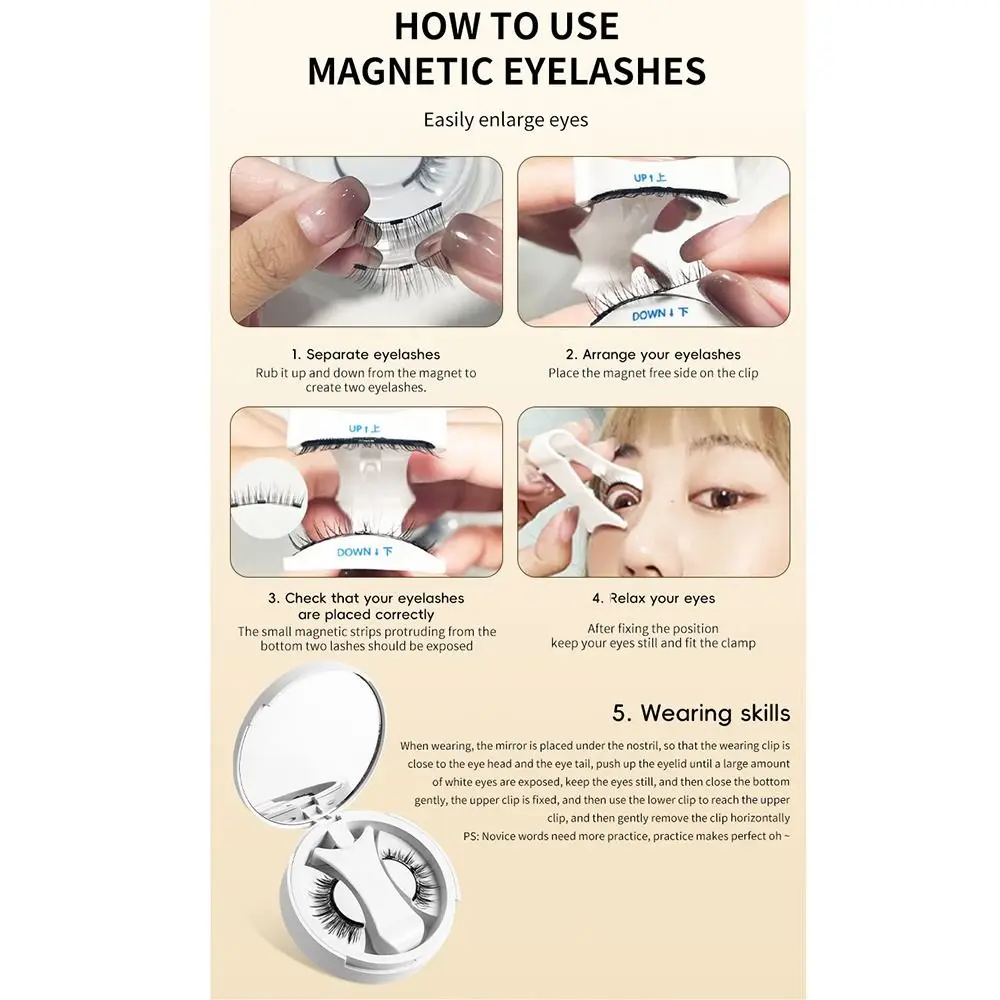 HOW TO USE
MAGNETIC EYELASHES

Easily enlarge eyes

UP ↑ 上

DOWN ↓ 下

1. Separate eyelashes
Rub it up and down from the magnet to create two eyelashes.

2. Arrange your eyelashes
Place the magnet free side on the clip

UP ↑ 上

DOWN ↓ 下

3. Check that your eyelashes are placed correctly
The small magnetic strips protruding from the bottom two lashes should be exposed

4. Relax your eyes
After fixing the position keep your eyes still and fit the clamp

5. Wearing skills

When wearing, the mirror is placed under the nostril, so that the wearing clip is close to the eye head and the eye tail, push up the eyelid until a large amount of white eyes are exposed, keep the eyes still, and then close the bottom gently, the upper clip is fixed, and then use the lower clip to reach the upper clip, and then gently remove the clip horizontally
PS: Novice words need more practice, practice makes perfect oh ~