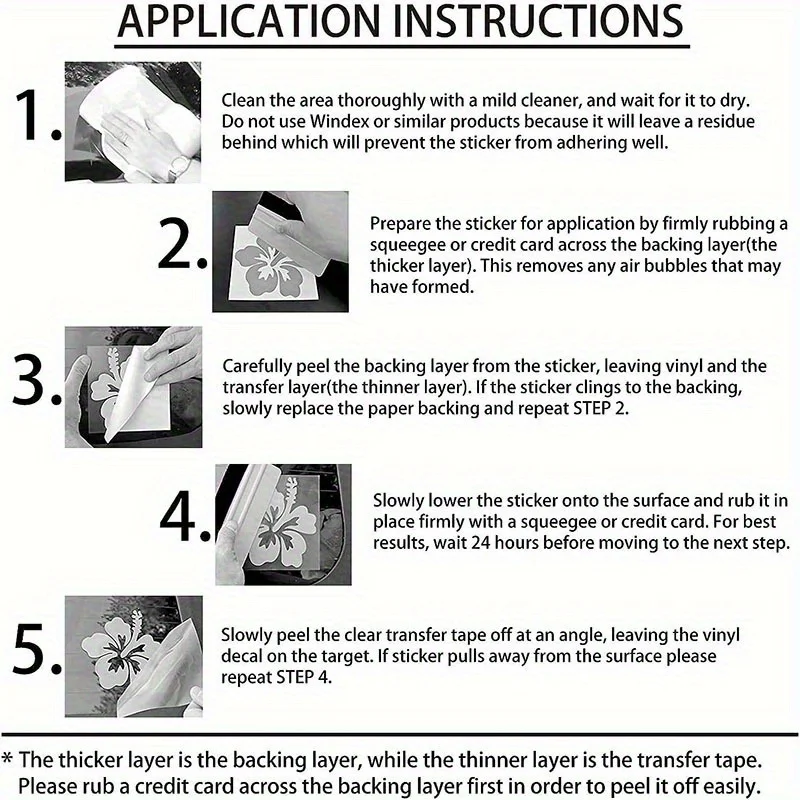 APPLICATION INSTRUCTIONS

1. Clean the area thoroughly with a mild cleaner, and wait for it to dry. Do not use Windex or similar products because it will leave a residue behind which will prevent the sticker from adhering well.

2. Prepare the sticker for application by firmly rubbing a squeegee or credit card across the backing layer(the thicker layer). This removes any air bubbles that may have formed.

3. Carefully peel the backing layer from the sticker, leaving vinyl and the transfer layer(the thinner layer). If the sticker clings to the backing, slowly replace the paper backing and repeat STEP 2.

4. Slowly lower the sticker onto the surface and rub it in place firmly with a squeegee or credit card. For best results, wait 24 hours before moving to the next step.

5. Slowly peel the clear transfer tape off at an angle, leaving the vinyl decal on the target. If sticker pulls away from the surface please repeat STEP 4.

* The thicker layer is the backing layer, while the thinner layer is the transfer tape. Please rub a credit card across the backing layer first in order to peel it off easily.