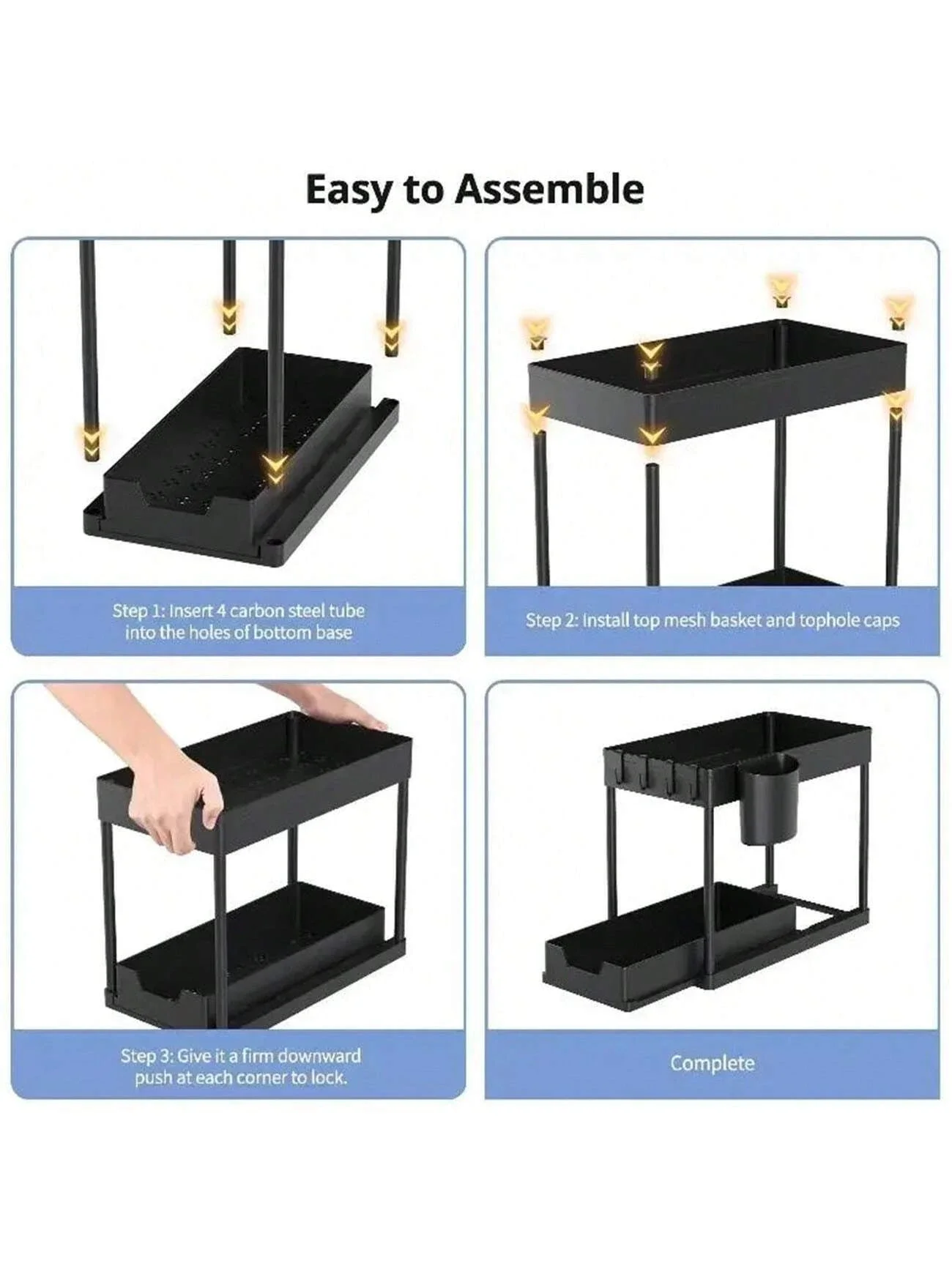 Easy to Assemble

Step 1: Insert 4 carbon steel tube into the holes of bottom base

Step 2: Install top mesh basket and tophole caps

Step 3: Give it a firm downward push at each corner to lock.

Complete