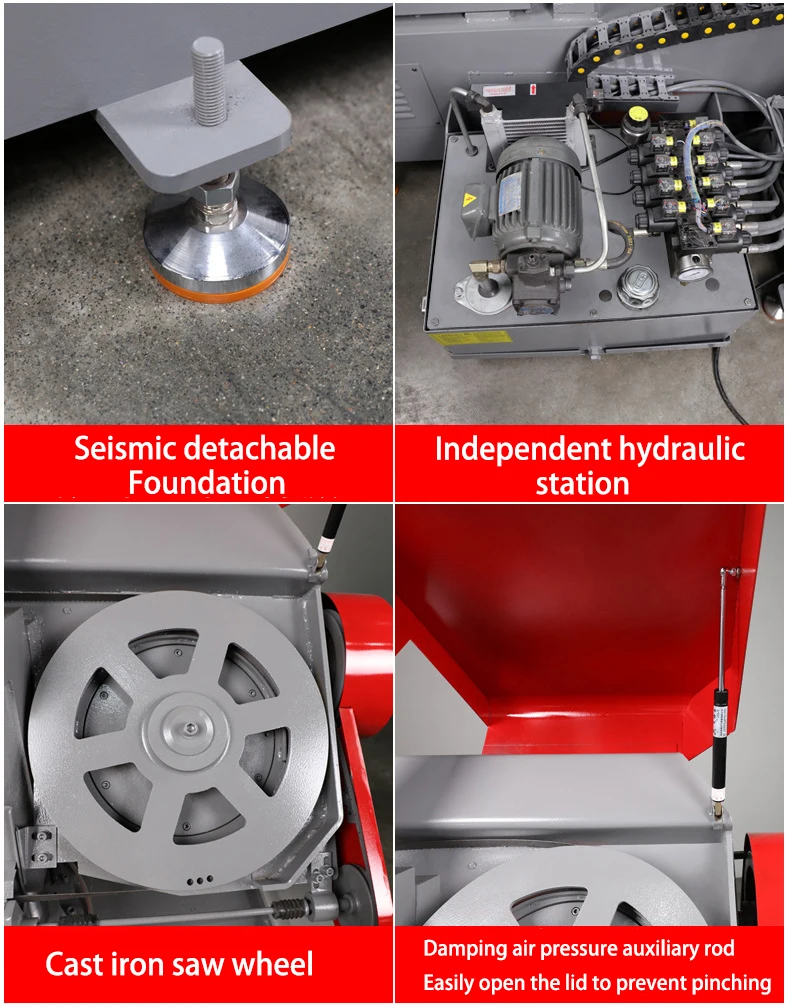 Seismic detachable Foundation

Independent hydraulic station

Cast iron saw wheel

Damping air pressure auxiliary rod
Easily open the lid to prevent pinching