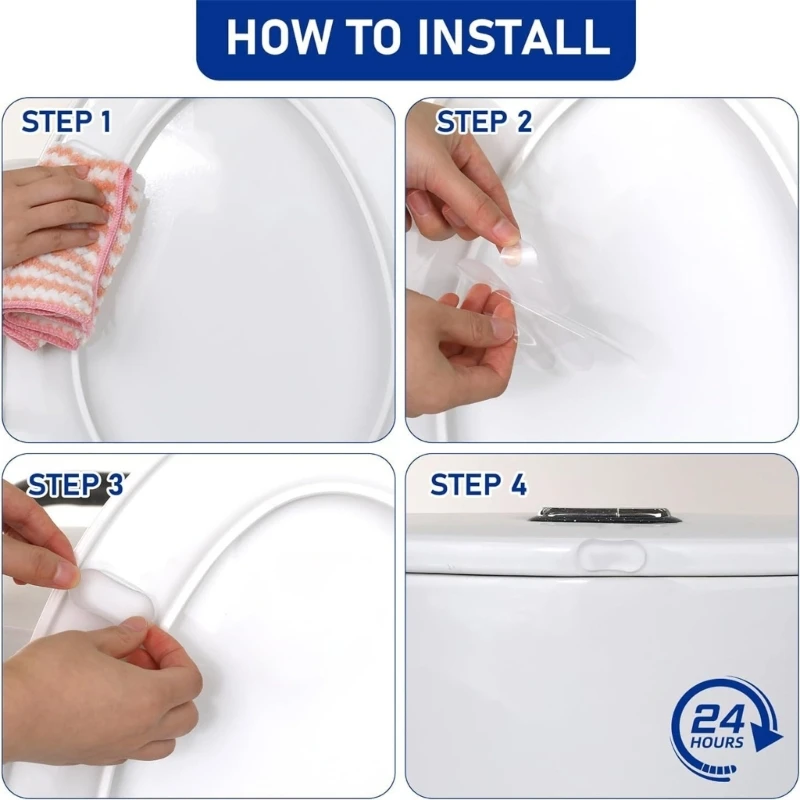 HOW TO INSTALL

STEP 1

STEP 2

STEP 3

STEP 4

24 HOURS