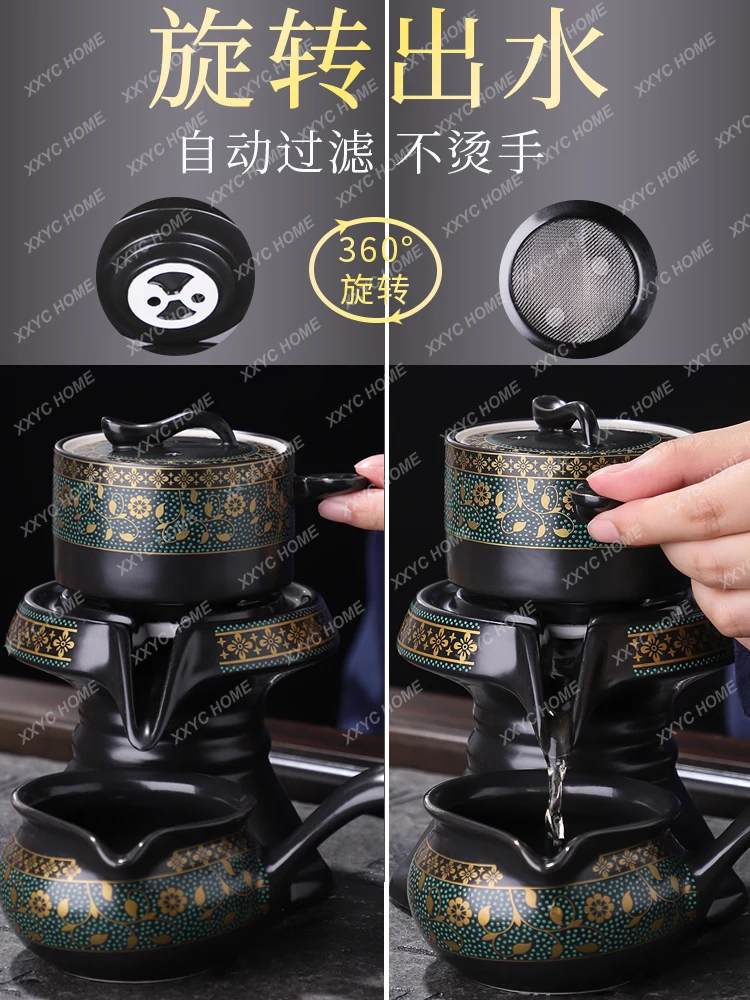 旋转出水

自动过滤 不烫手

360°
旋转

XXYC HOME