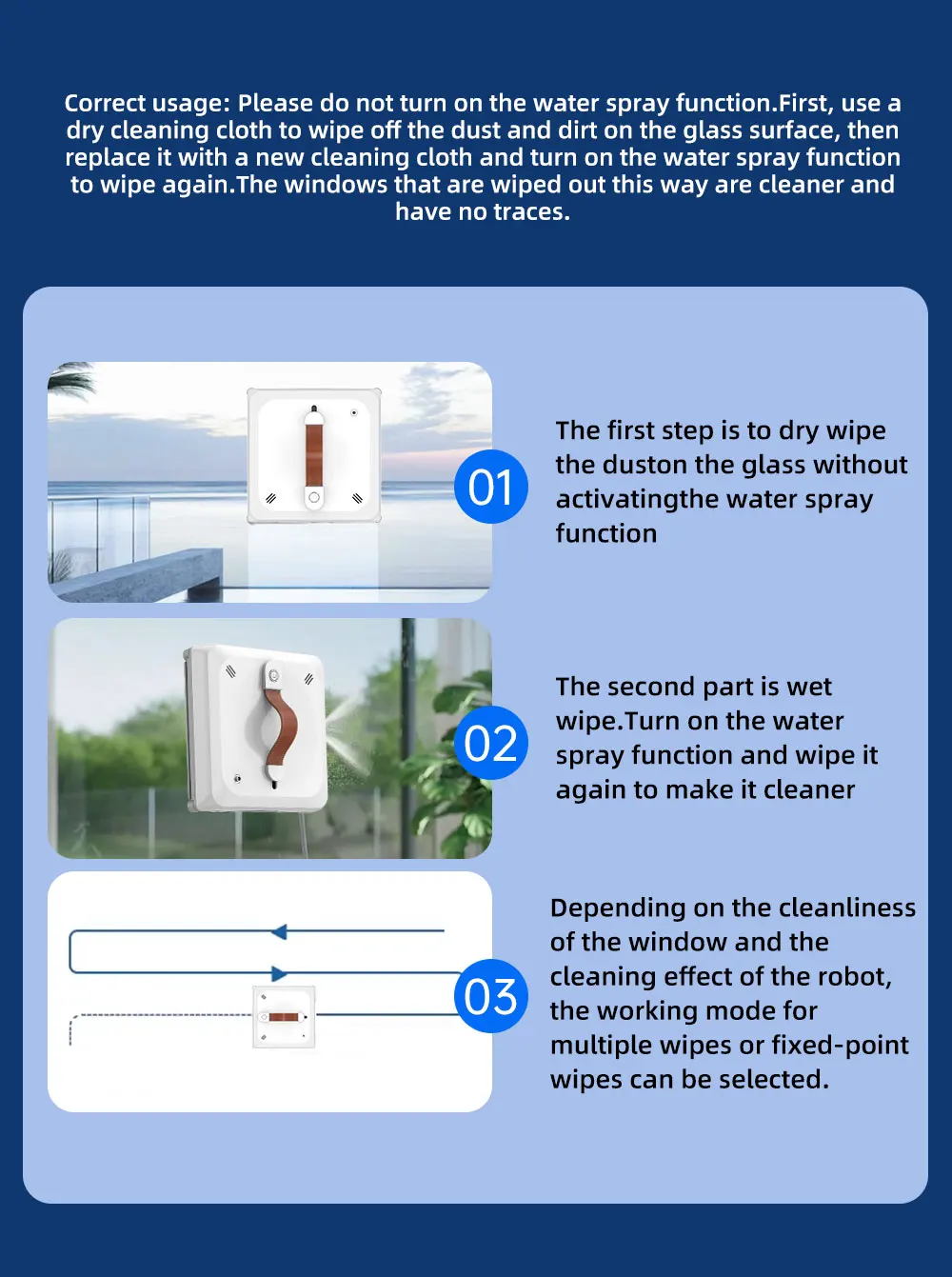 Correct usage: Please do not turn on the water spray function.First, use a dry cleaning cloth to wipe off the dust and dirt on the glass surface, then replace it with a new cleaning cloth and turn on the water spray function to wipe again.The windows that are wiped out this way are cleaner and have no traces.

01

The first step is to dry wipe the duston the glass without activatingthe water spray function

02

The second part is wet wipe.Turn on the water spray function and wipe it again to make it cleaner

03

Depending on the cleanliness of the window and the cleaning effect of the robot, the working mode for multiple wipes or fixed-point wipes can be selected.