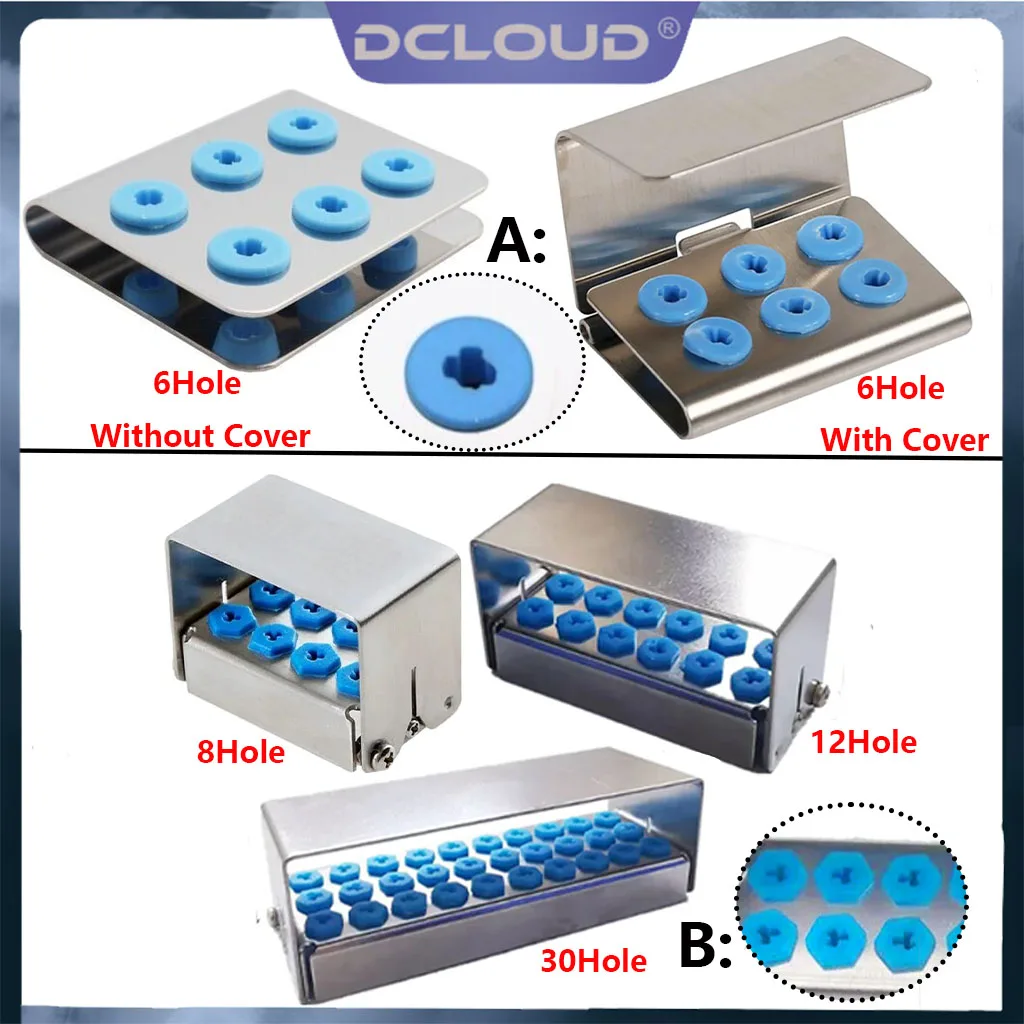 DCLOUD®

A:

6Hole
Without Cover

6Hole
With Cover

8Hole

12Hole

30Hole

B: