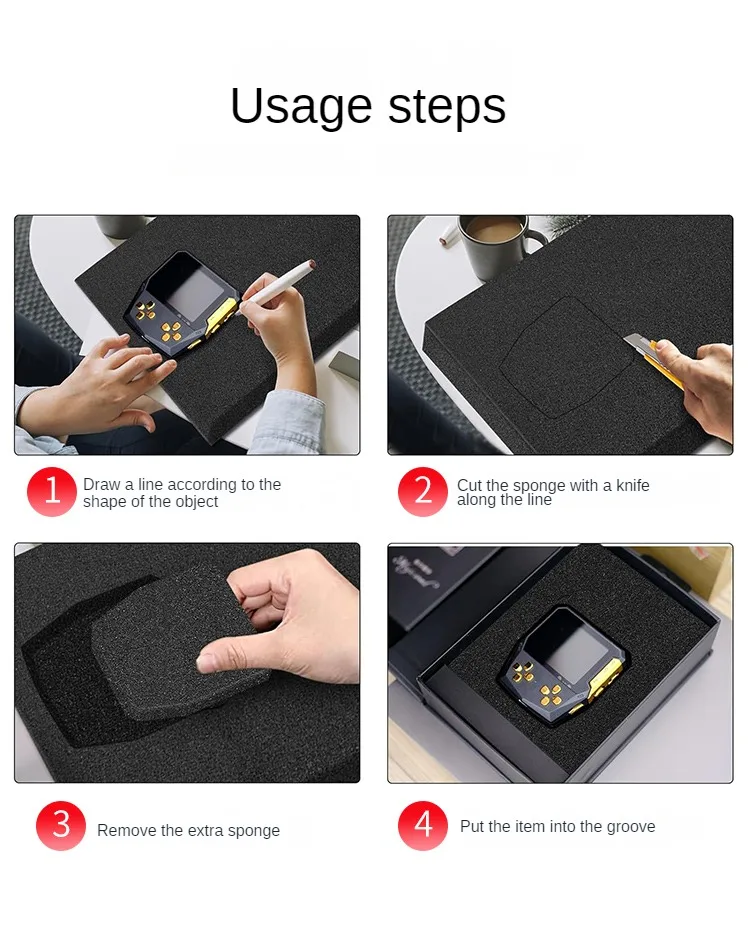 Usage steps

1 Draw a line according to the shape of the object

2 Cut the sponge with a knife along the line

3 Remove the extra sponge

4 Put the item into the groove