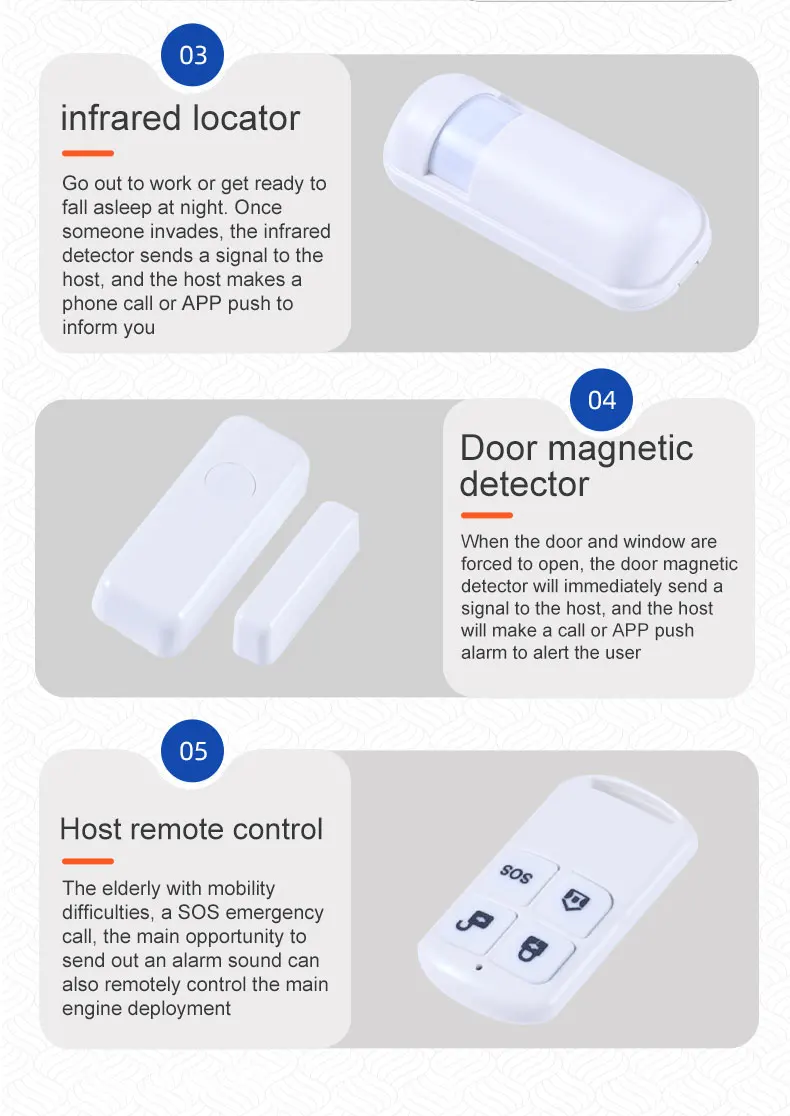 03

infrared locator

Go out to work or get ready to fall asleep at night. Once someone invades, the infrared detector sends a signal to the host, and the host makes a phone call or APP push to inform you

04

Door magnetic detector

When the door and window are forced to open, the door magnetic detector will immediately send a signal to the host, and the host will make a call or APP push alarm to alert the user

05

Host remote control

The elderly with mobility difficulties, a SOS emergency call, the main opportunity to send out an alarm sound can also remotely control the main engine deployment

SOS