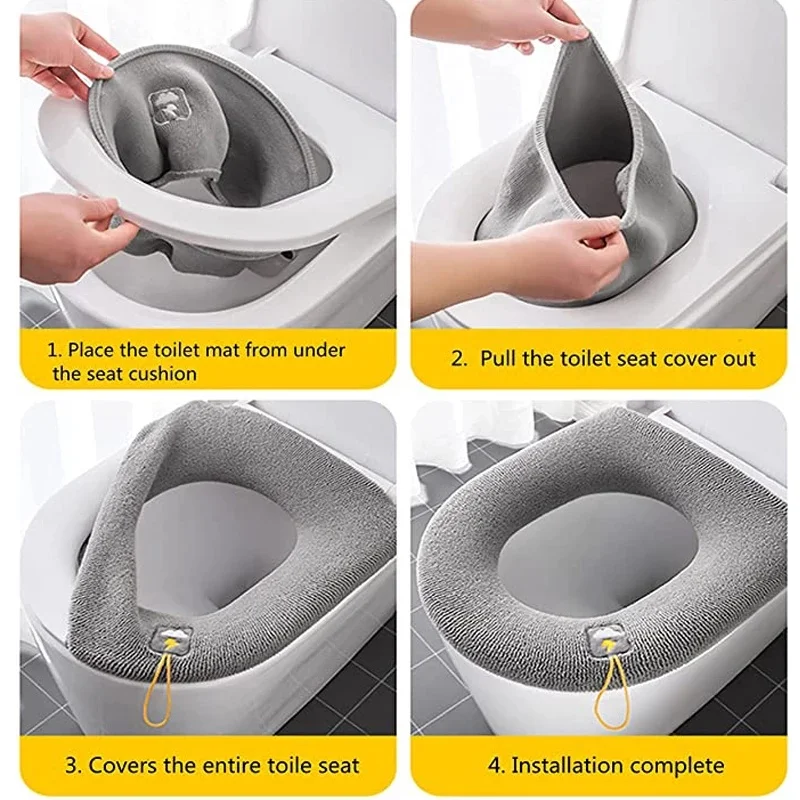 1. Place the toilet mat from under the seat cushion

2. Pull the toilet seat cover out

3. Covers the entire toile seat

4. Installation complete