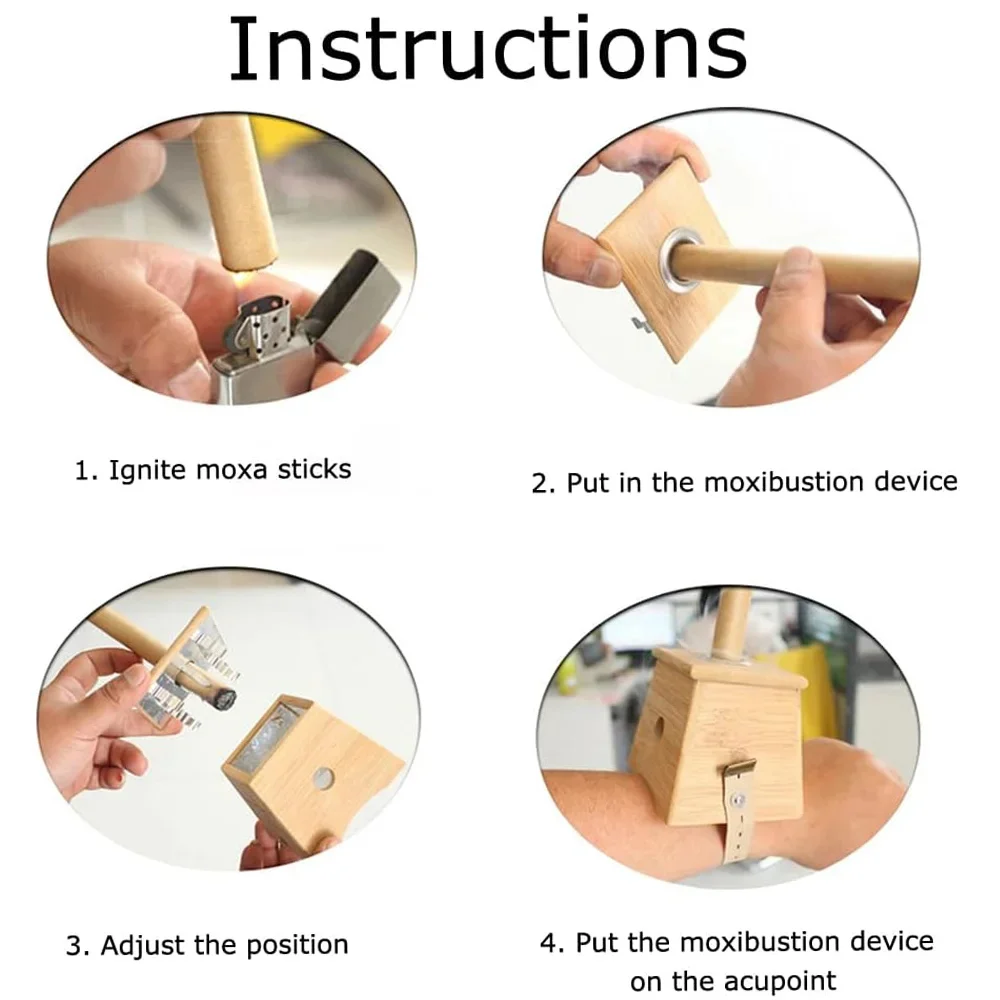 Instructions

1. Ignite moxa sticks

2. Put in the moxibustion device

3. Adjust the position

4. Put the moxibustion device on the acupoint