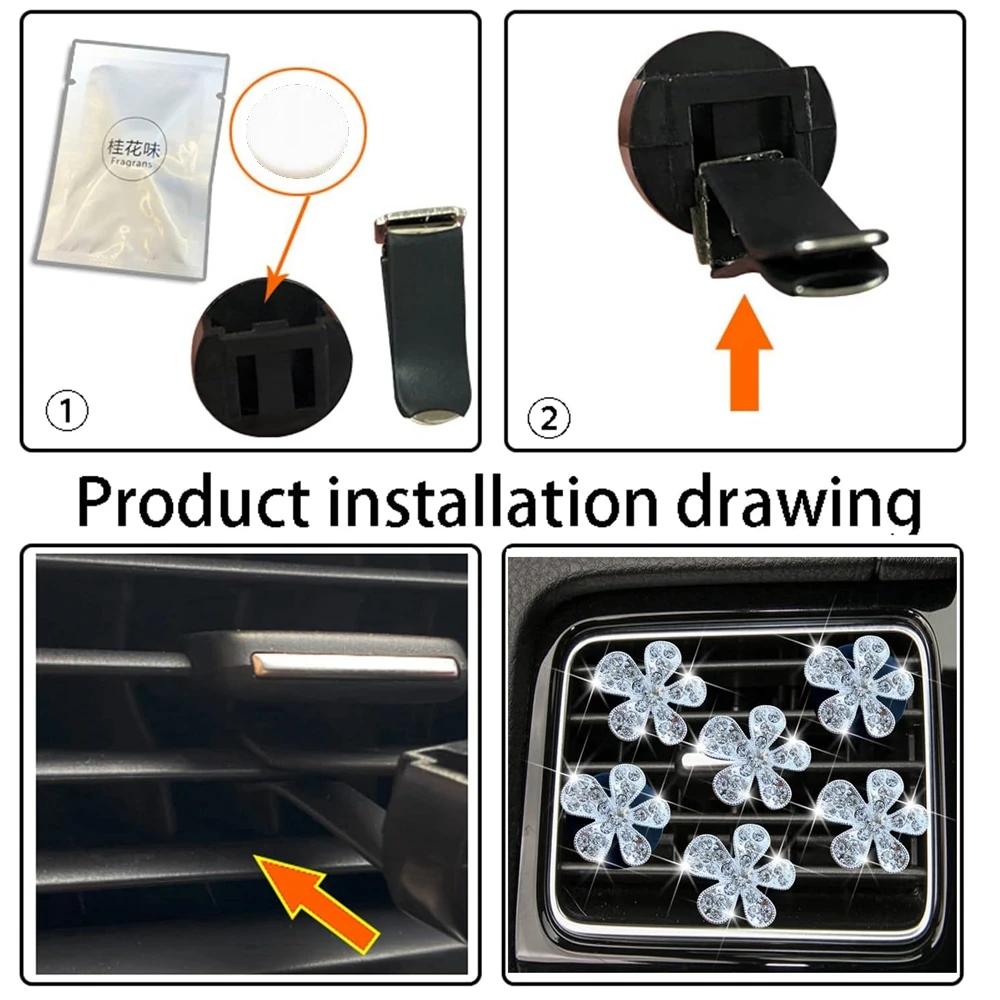 桂花味
Fragrans

①

②

Product installation drawing