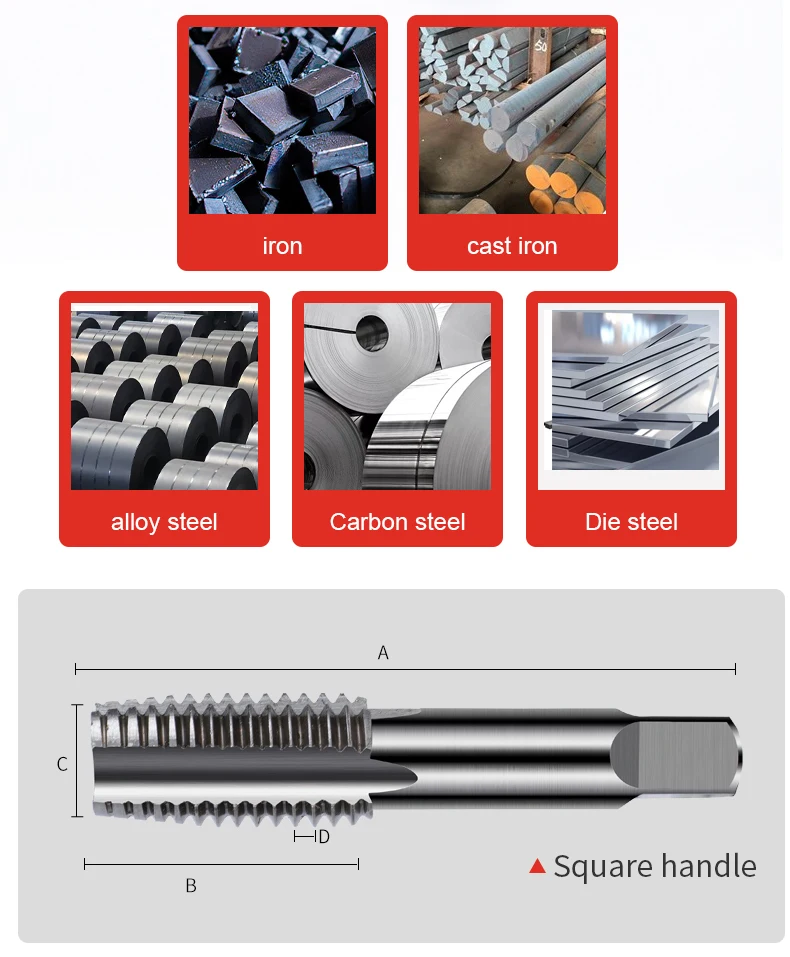 iron

cast iron

alloy steel

Carbon steel

Die steel

A

C

D

B

▲ Square handle