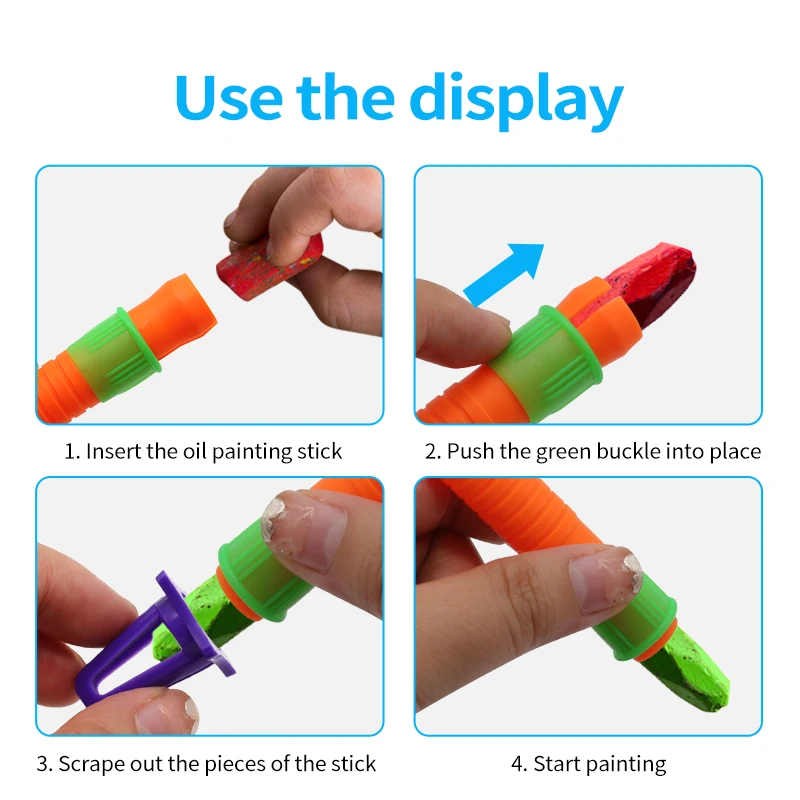 Use the display

1. Insert the oil painting stick

2. Push the green buckle into place

3. Scrape out the pieces of the stick

4. Start painting