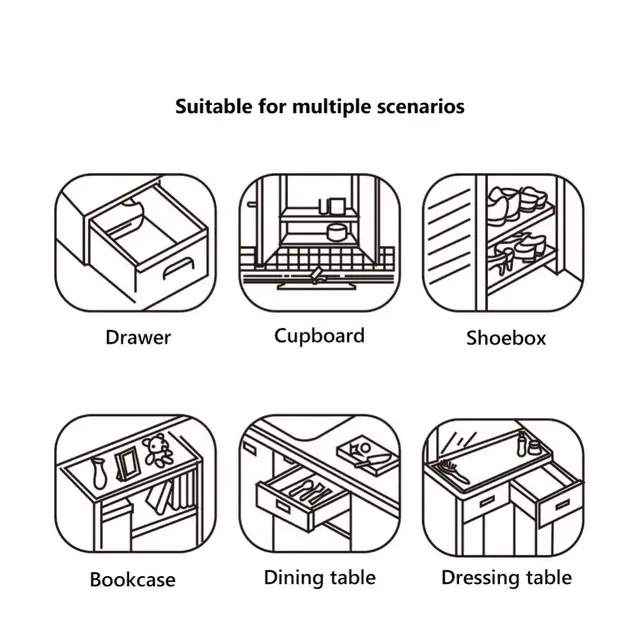 Suitable for multiple scenarios

Drawer

Cupboard

Shoebox

Bookcase

Dining table

Dressing table