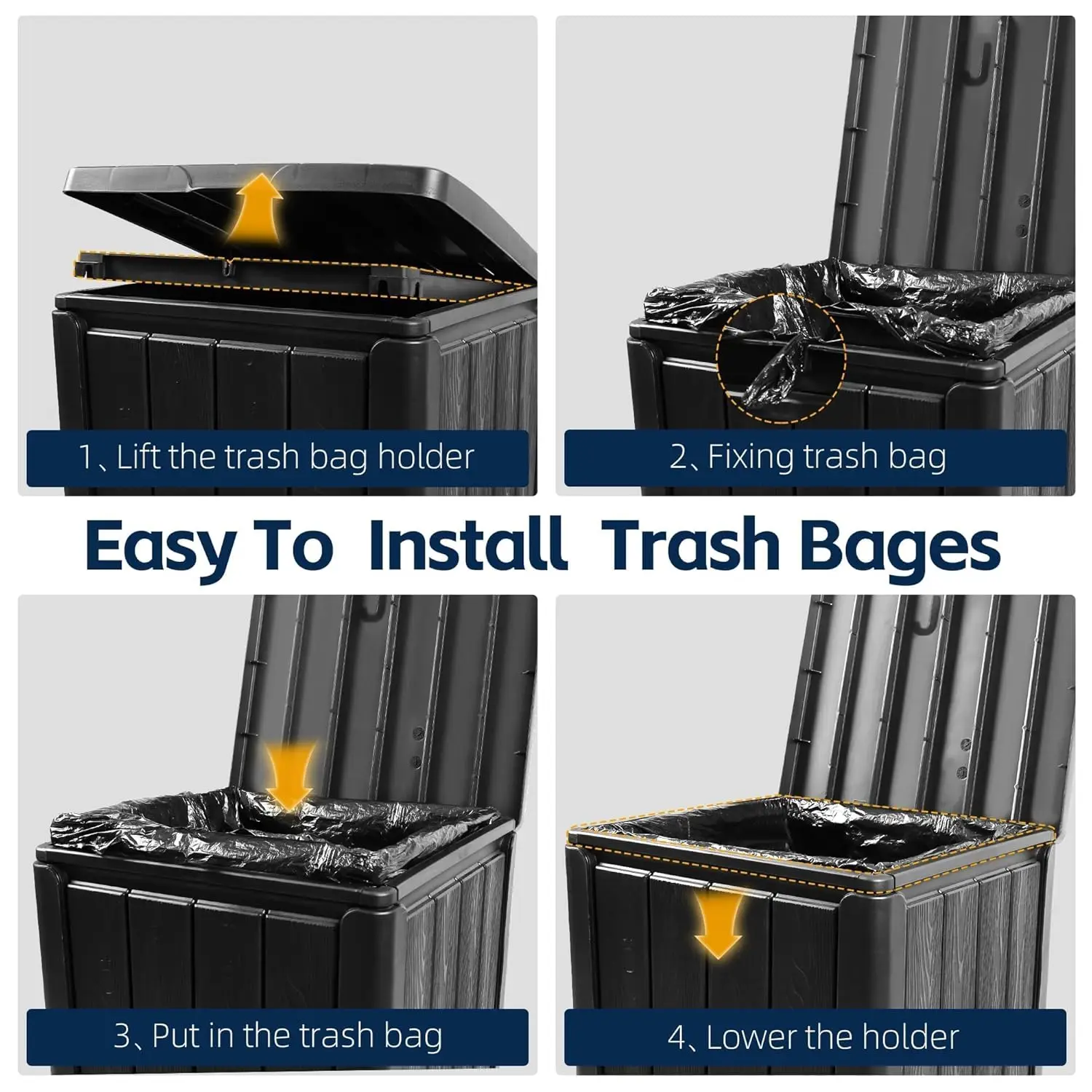 1、Lift the trash bag holder

2、Fixing trash bag

Easy To Install Trash Bages

3、Put in the trash bag

4、Lower the holder