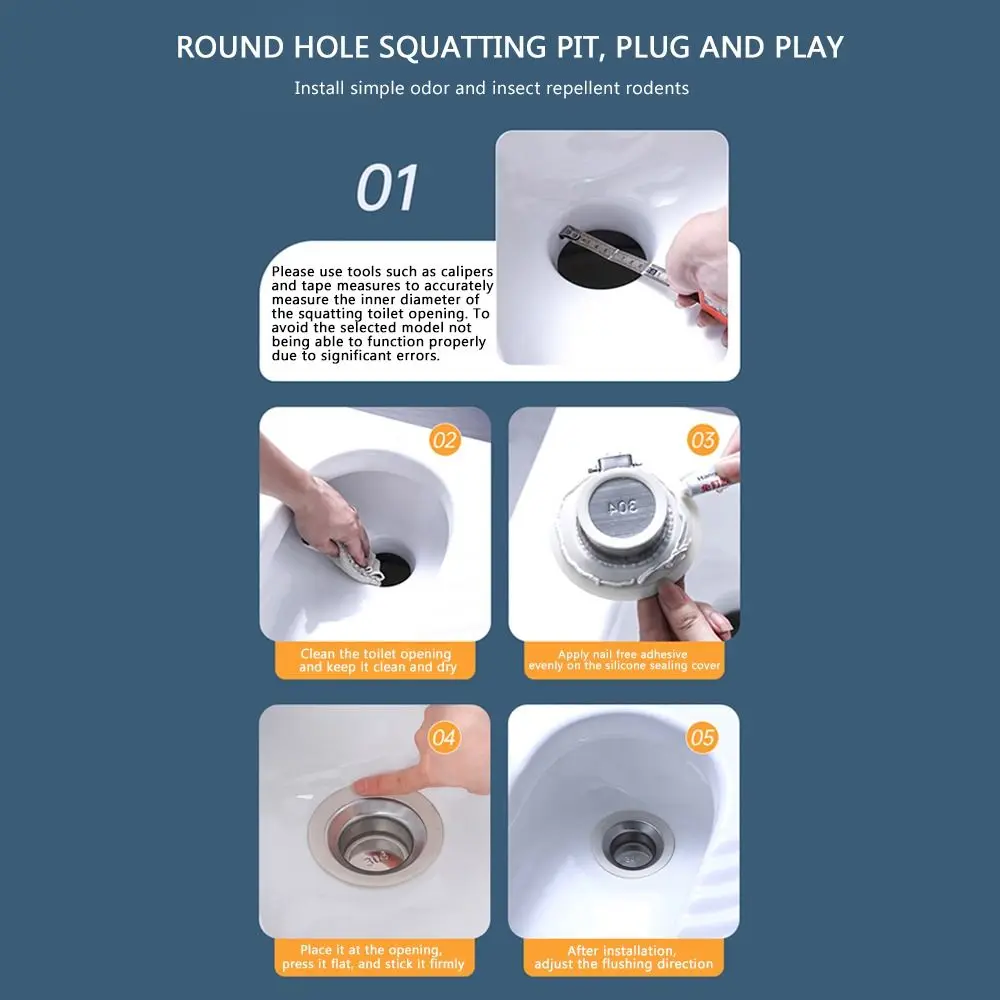 ROUND HOLE SQUATTING PIT, PLUG AND PLAY

Install simple odor and insect repellent rodents

01

Please use tools such as calipers and tape measures to accurately measure the inner diameter of the squatting toilet opening. To avoid the selected model not being able to function properly due to significant errors.

02

Clean the toilet opening and keep it clean and dry

03

304

Apply nail free adhesive evenly on the silicone sealing cover

04

Place it at the opening, press it flat, and stick it firmly

05

After installation, adjust the flushing direction