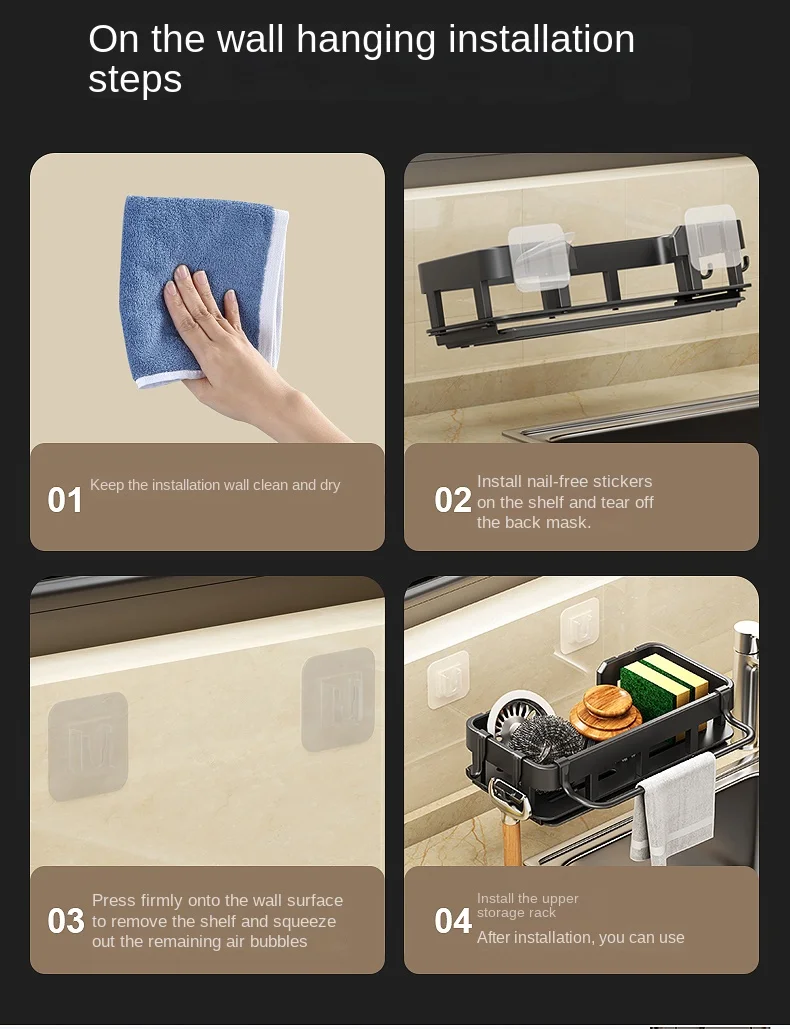 On the wall hanging installation steps

01 Keep the installation wall clean and dry

02 Install nail-free stickers on the shelf and tear off the back mask.

03 Press firmly onto the wall surface to remove the shelf and squeeze out the remaining air bubbles

04 Install the upper storage rack
After installation, you can use