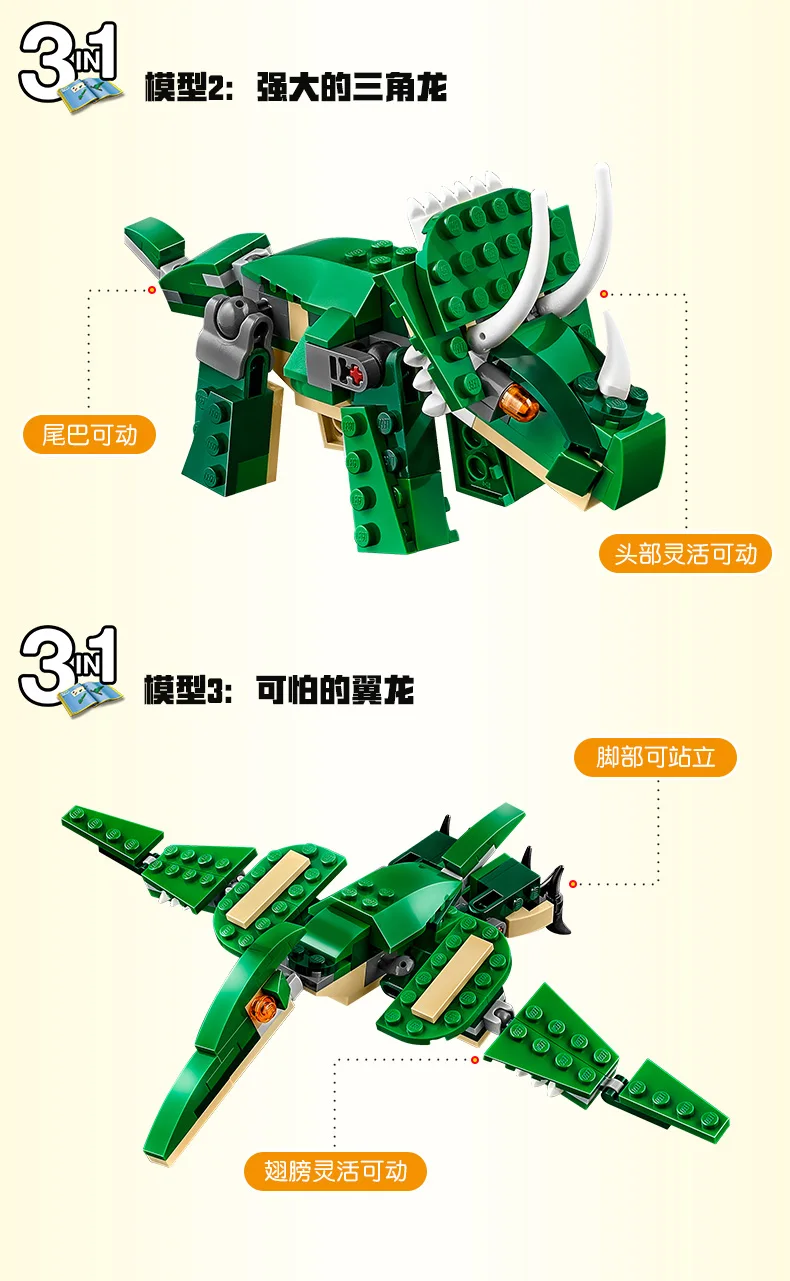 3 IN 1

模型2：强大的三角龙

尾巴可动

头部灵活可动

3 IN 1

模型3：可怕的翼龙

脚部可站立

翅膀灵活可动