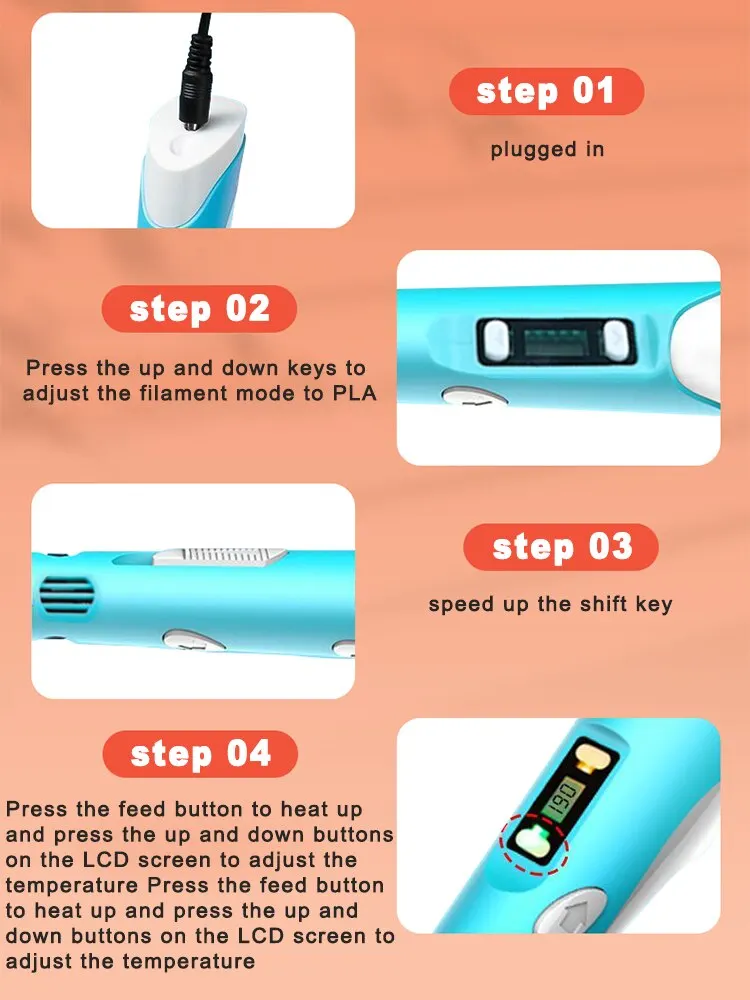 step 01

plugged in

step 02

Press the up and down keys to adjust the filament mode to PLA

step 03

speed up the shift key

step 04

Press the feed button to heat up and press the up and down buttons on the LCD screen to adjust the temperature Press the feed button to heat up and press the up and down buttons on the LCD screen to adjust the temperature

190