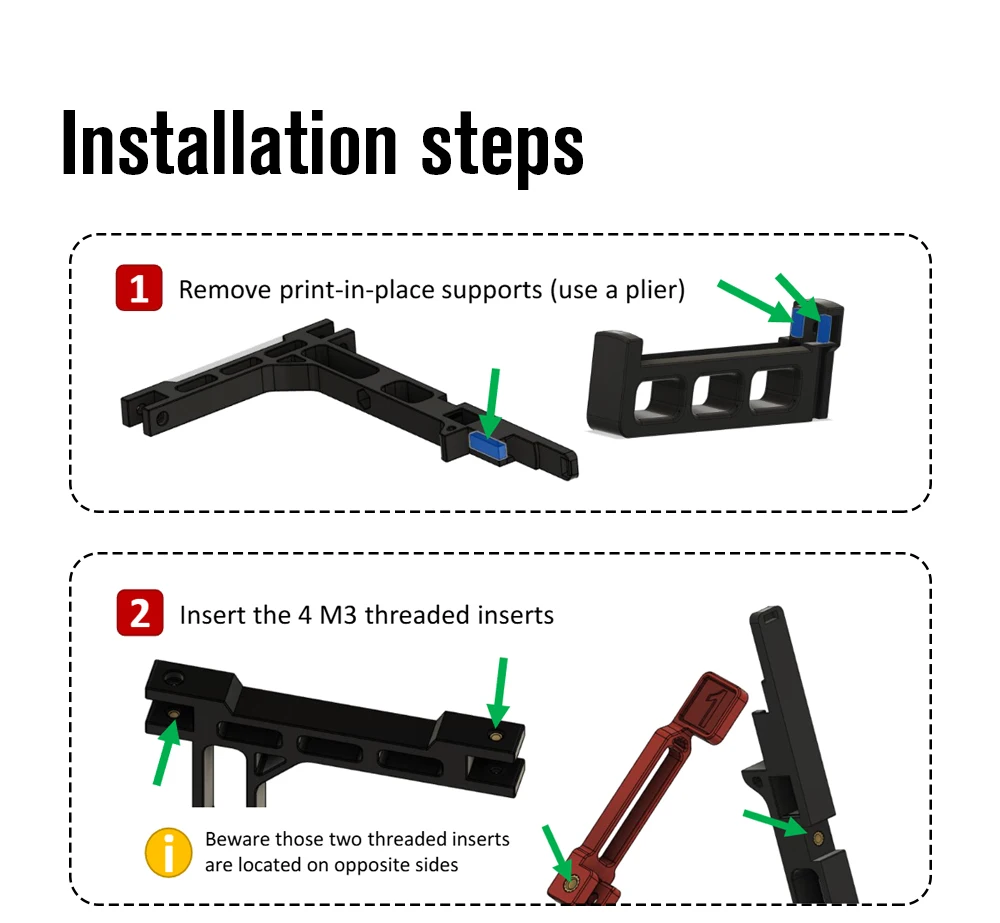 Installation steps

1 Remove print-in-place supports (use a plier)

2 Insert the 4 M3 threaded inserts

1

i Beware those two threaded inserts are located on opposite sides