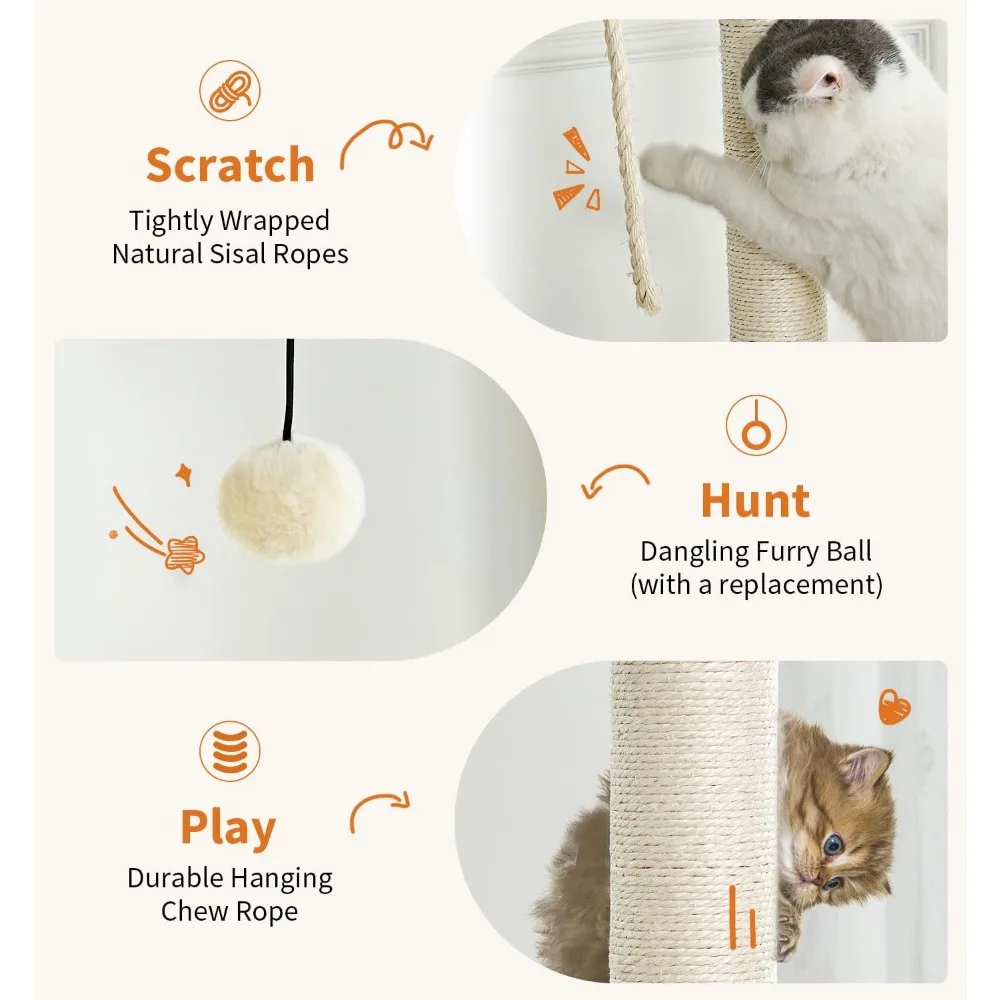 Scratch
Tightly Wrapped
Natural Sisal Ropes

Hunt
Dangling Furry Ball
(with a replacement)

Play
Durable Hanging
Chew Rope