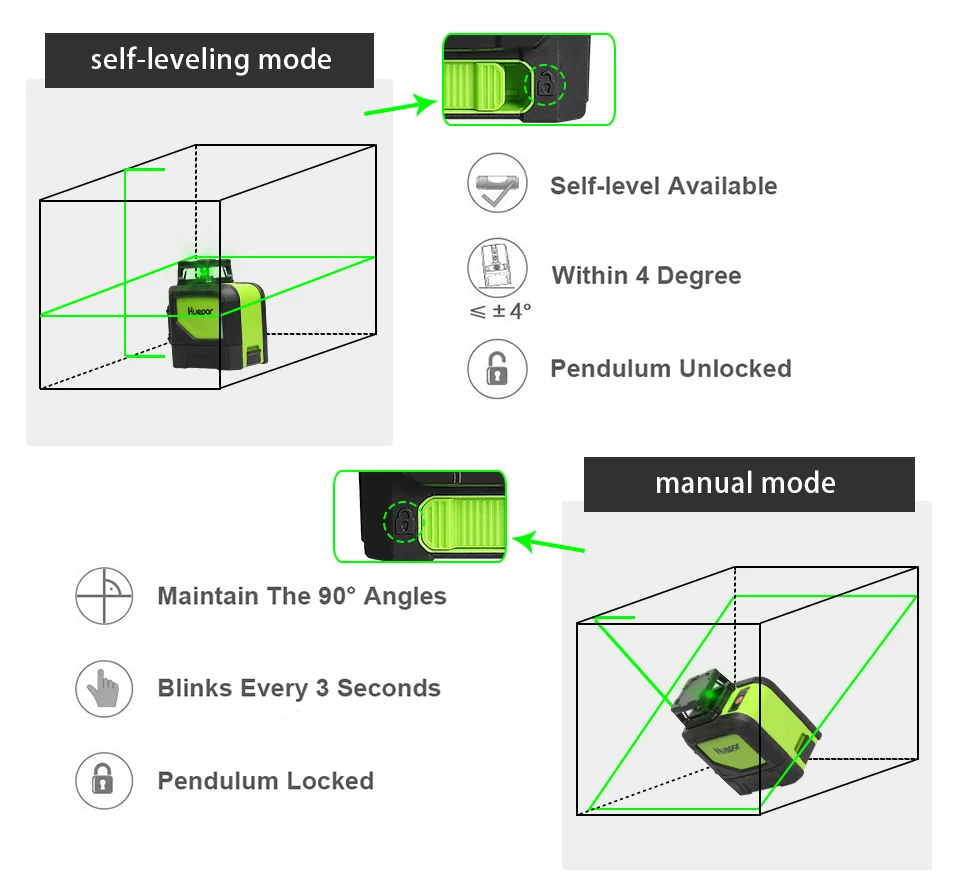 self-leveling mode

Huepar

Self-level Available

$\leqslant \pm 4°$

Within 4 Degree

Pendulum Unlocked

manual mode

Maintain The 90° Angles

Blinks Every 3 Seconds

Pendulum Locked

Huepar