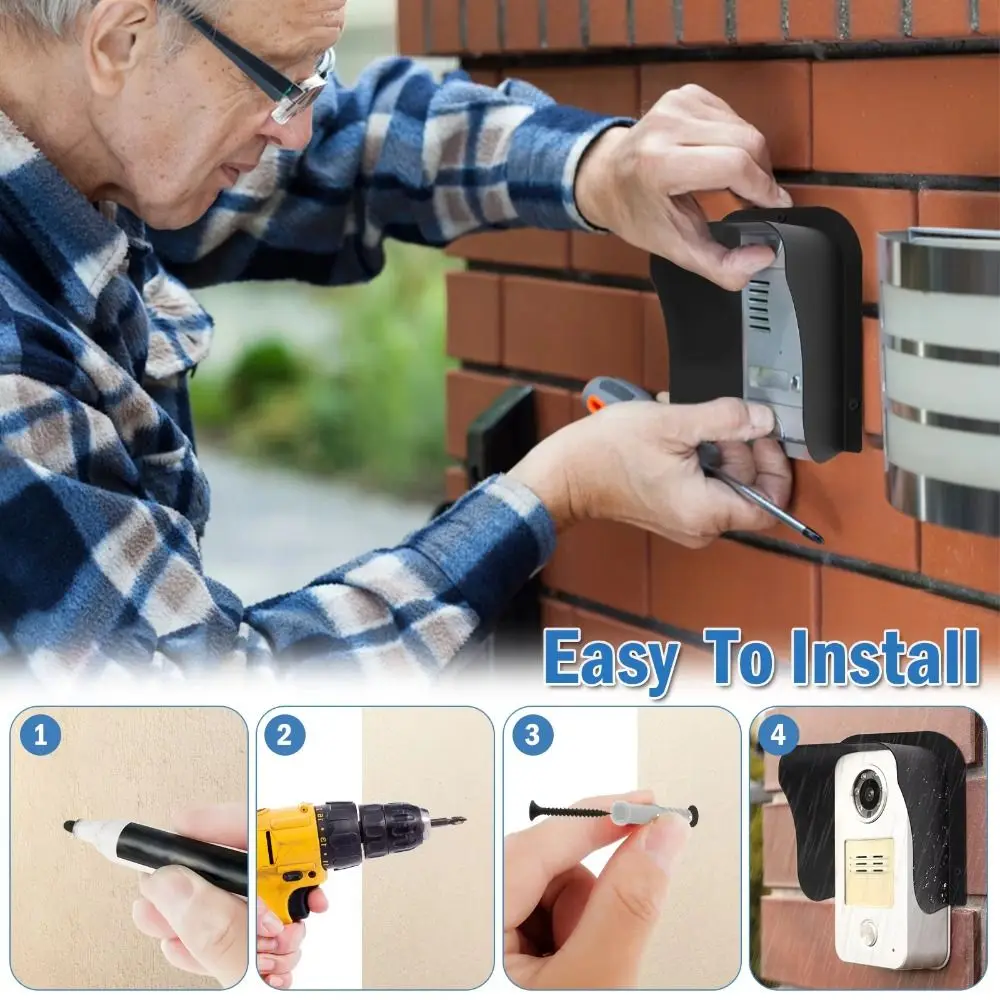 Easy To Install

1

2

3

4