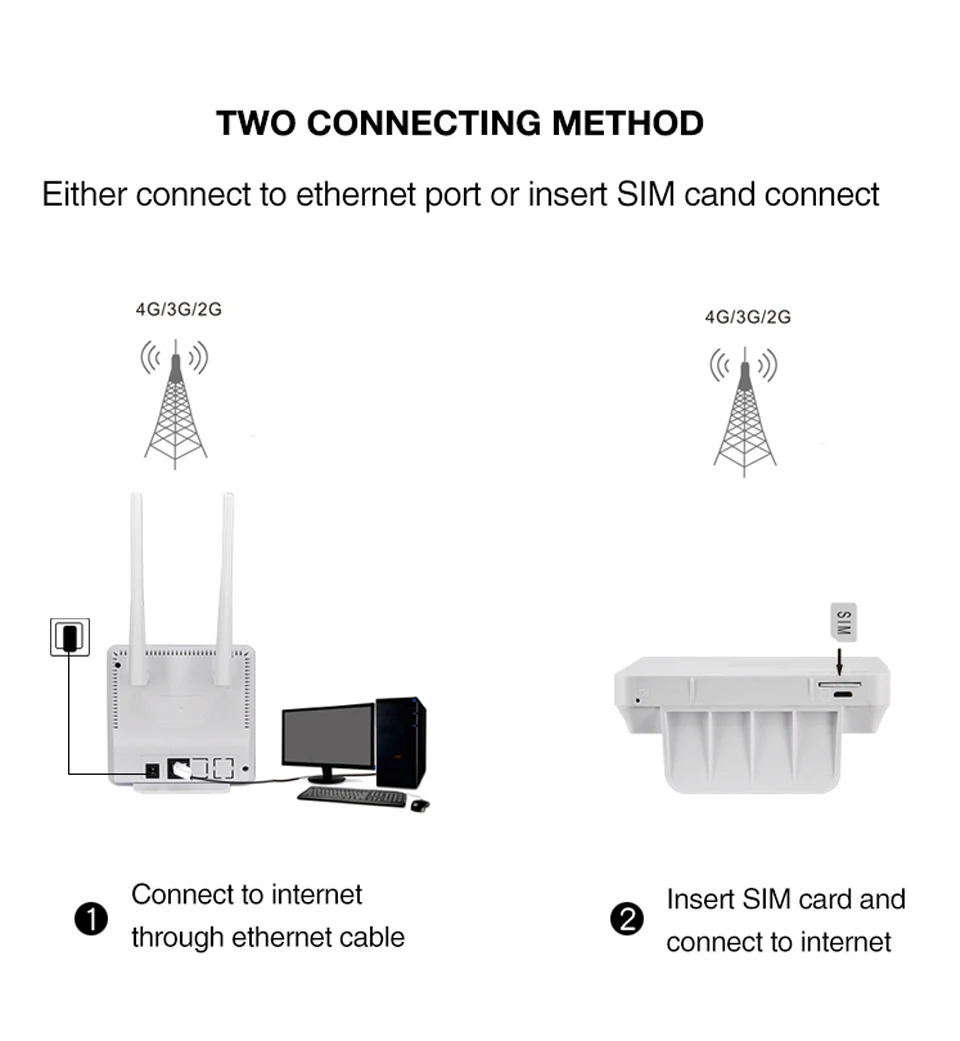 TWO CONNECTING METHOD

Either connect to ethernet port or insert SIM cand connect

4G/3G/2G

4G/3G/2G

SIM

❶ Connect to internet through ethernet cable

❷ Insert SIM card and connect to internet