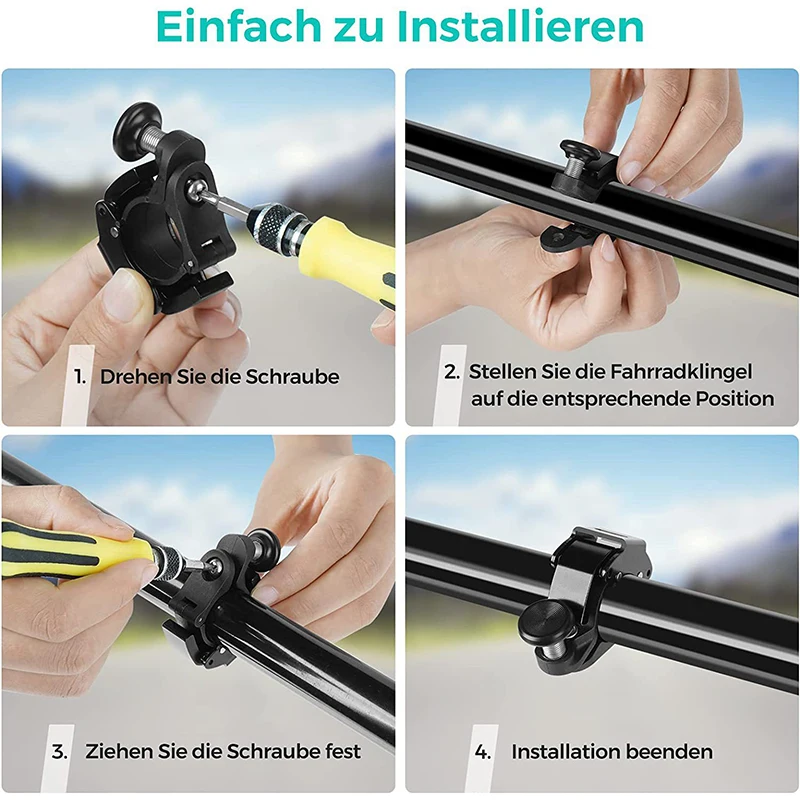 Einfach zu Installieren

1. Drehen Sie die Schraube

2. Stellen Sie die Fahrradklingel auf die entsprechende Position

3. Ziehen Sie die Schraube fest

4. Installation beenden