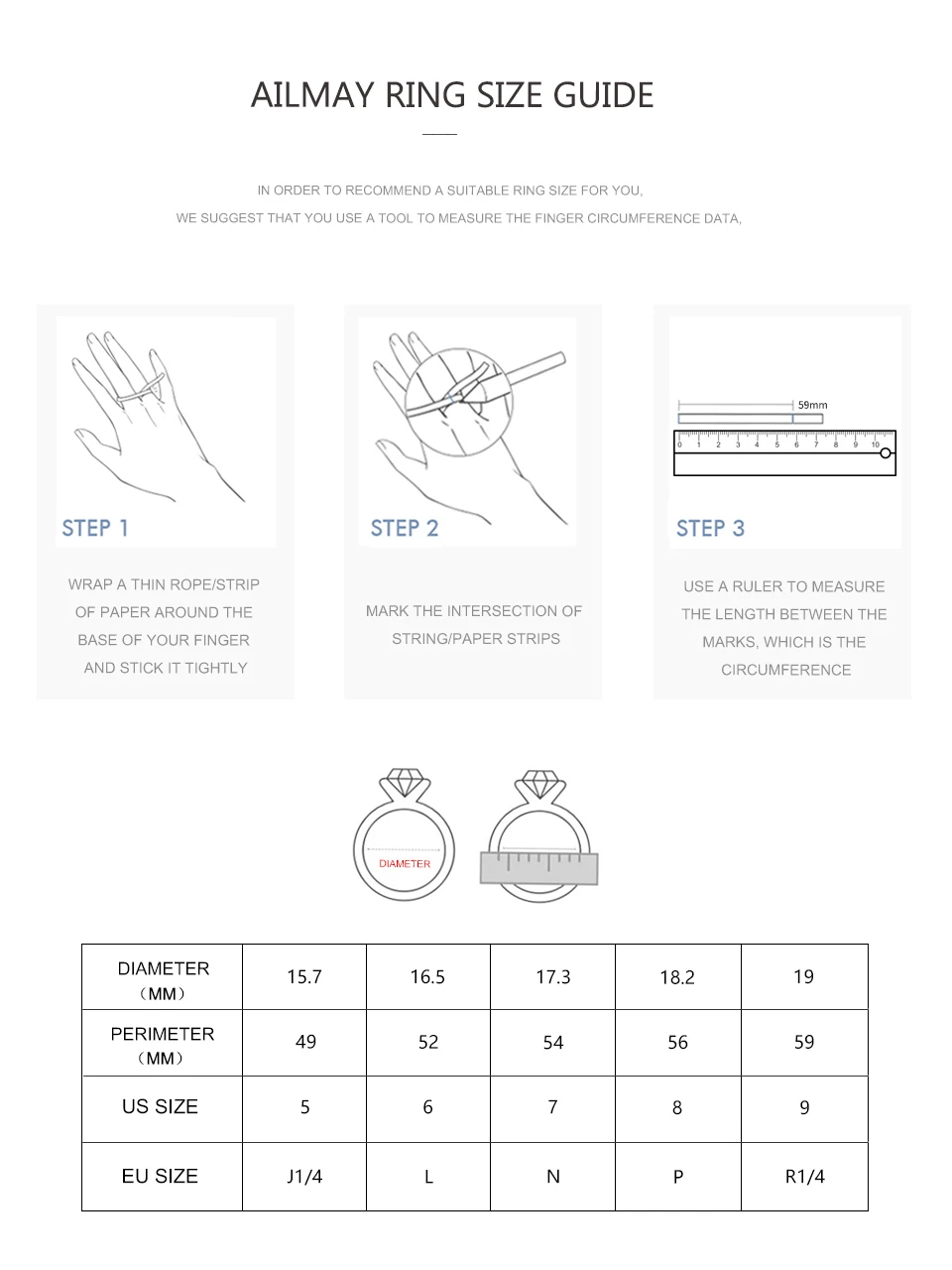 AILMAY RING SIZE GUIDE

IN ORDER TO RECOMMEND A SUITABLE RING SIZE FOR YOU,
WE SUGGEST THAT YOU USE A TOOL TO MEASURE THE FINGER CIRCUMFERENCE DATA,

STEP 1

WRAP A THIN ROPE/STRIP OF PAPER AROUND THE BASE OF YOUR FINGER AND STICK IT TIGHTLY

STEP 2

MARK THE INTERSECTION OF STRING/PAPER STRIPS

59mm
0 1 2 3 4 5 6 7 8 9 10

STEP 3

USE A RULER TO MEASURE THE LENGTH BETWEEN THE MARKS, WHICH IS THE CIRCUMFERENCE

DIAMETER

| DIAMETER （MM） | 15.7 | 16.5 | 17.3 | 18.2 | 19 |
|---|---|---|---|---|---|
| PERIMETER （MM） | 49 | 52 | 54 | 56 | 59 |
| US SIZE | 5 | 6 | 7 | 8 | 9 |
| EU SIZE | J1/4 | L | N | P | R1/4 |