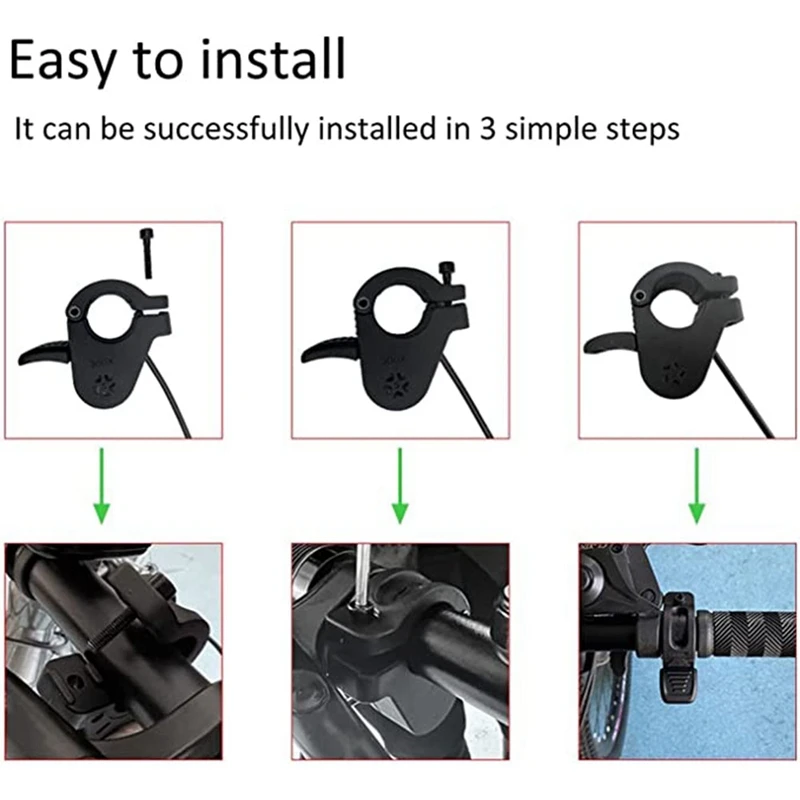 Easy to install

It can be successfully installed in 3 simple steps