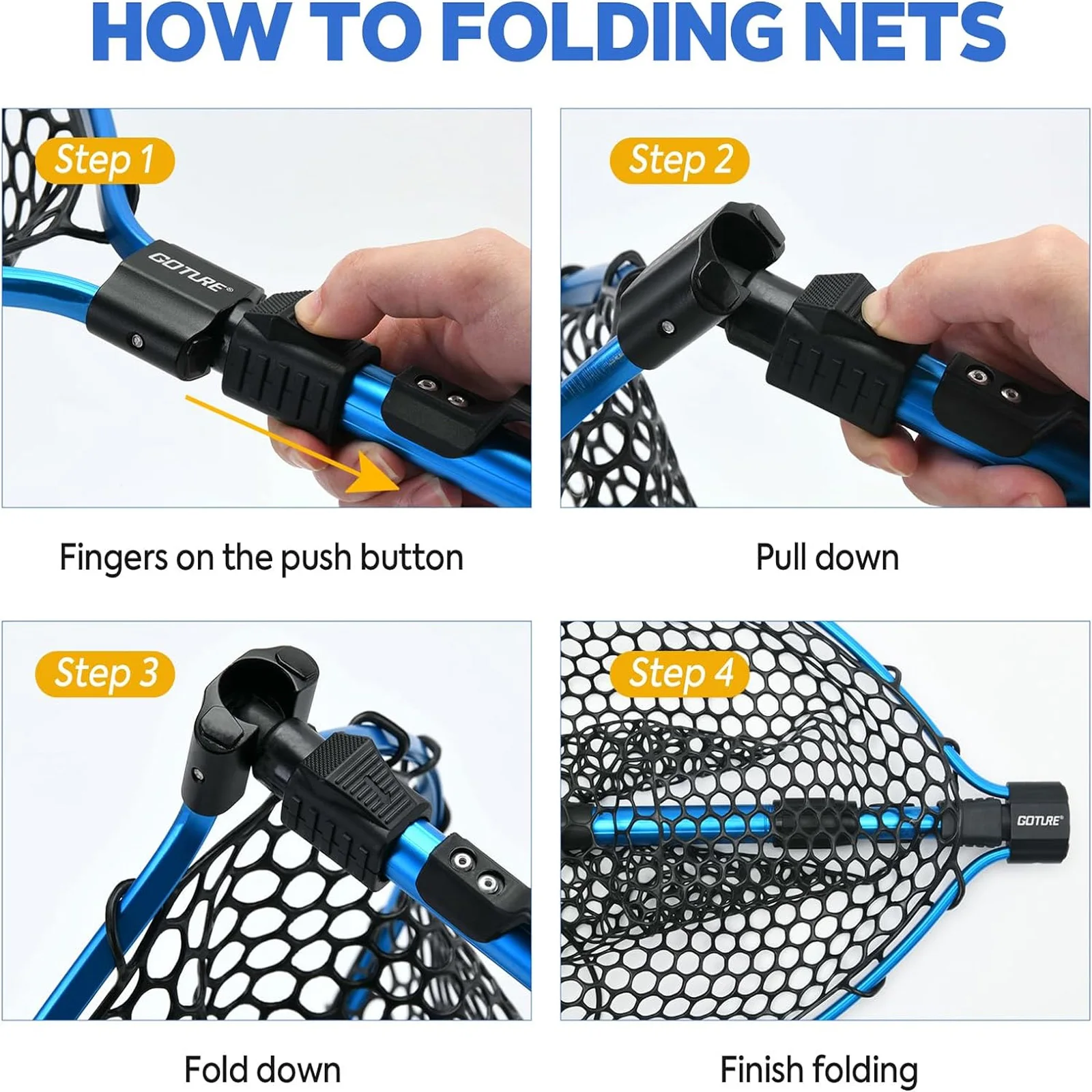 HOW TO FOLDING NETS

Step 1

GOTURE®

Fingers on the push button

Step 2

Pull down

Step 3

Fold down

Step 4

GOTURE®

Finish folding