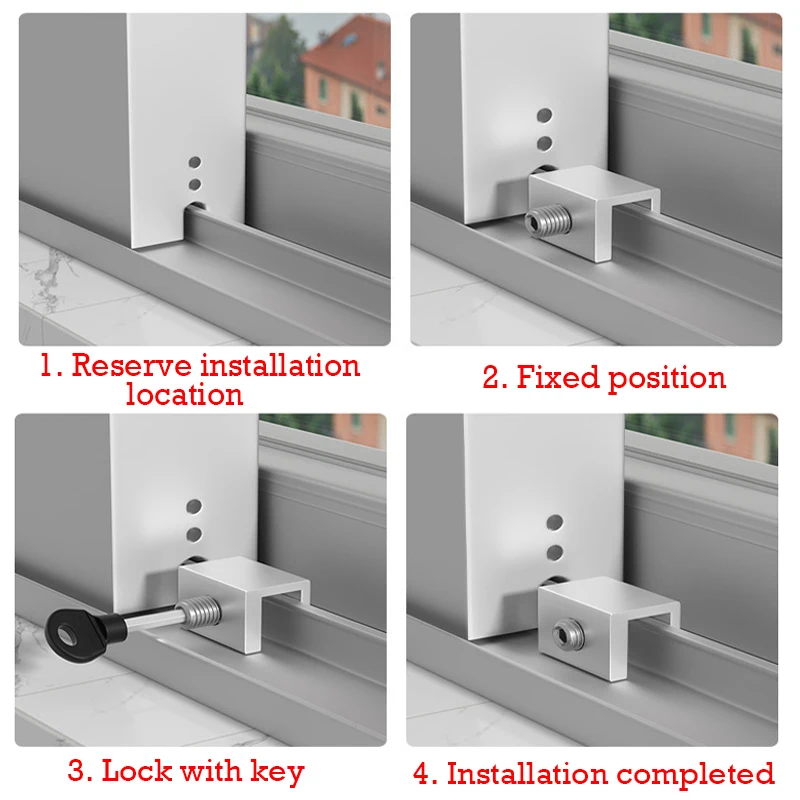 1. Reserve installation location

2. Fixed position

3. Lock with key

4. Installation completed