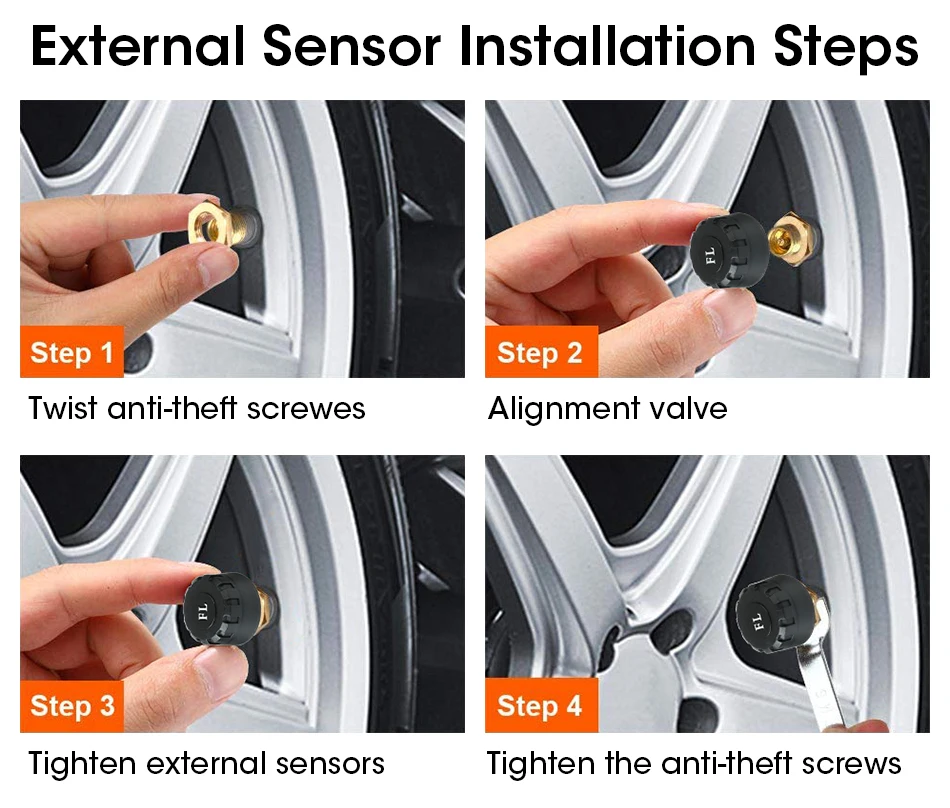 External Sensor Installation Steps

Step 1

Twist anti-theft screwes

FL

Step 2

Alignment valve

FL

Step 3

Tighten external sensors

FL

Step 4

Tighten the anti-theft screws