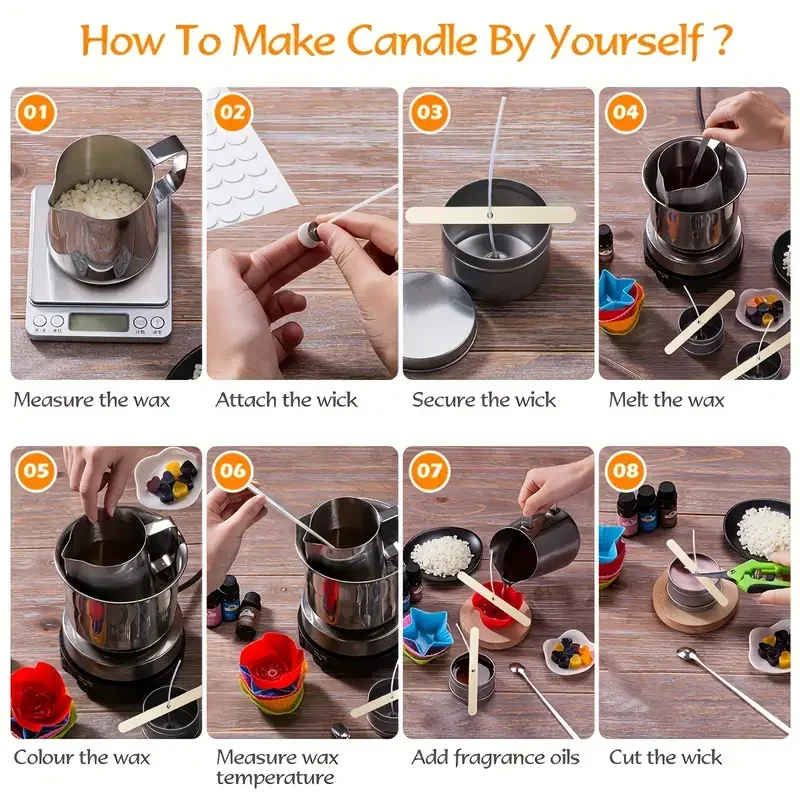 How To Make Candle By Yourself ?

01
Measure the wax

02
Attach the wick

03
Secure the wick

04
Melt the wax

05
Colour the wax

06
Measure wax temperature

07
Add fragrance oils

08
Cut the wick